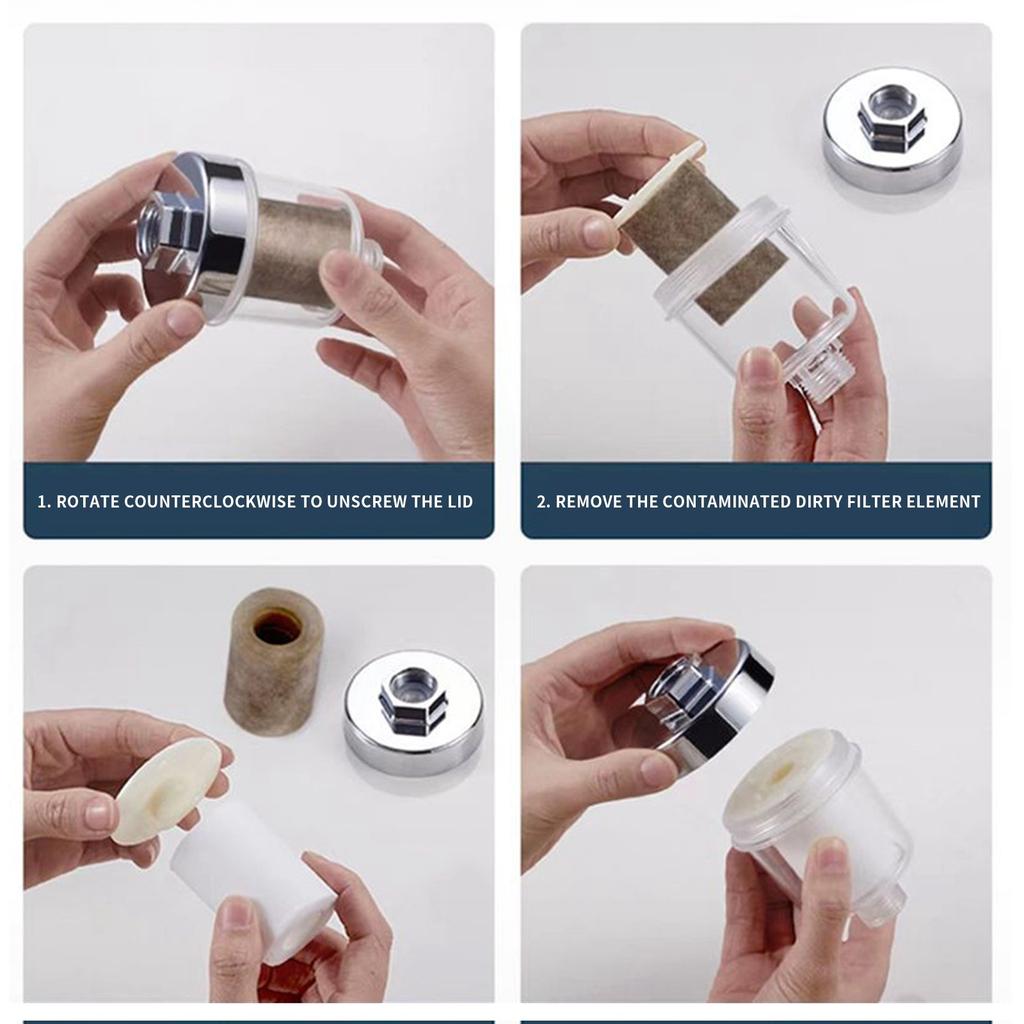 1. ROTATE COUNTERCLOCKWISE TO UNSCREW THE LID

2. REMOVE THE CONTAMINATED DIRTY FILTER ELEMENT