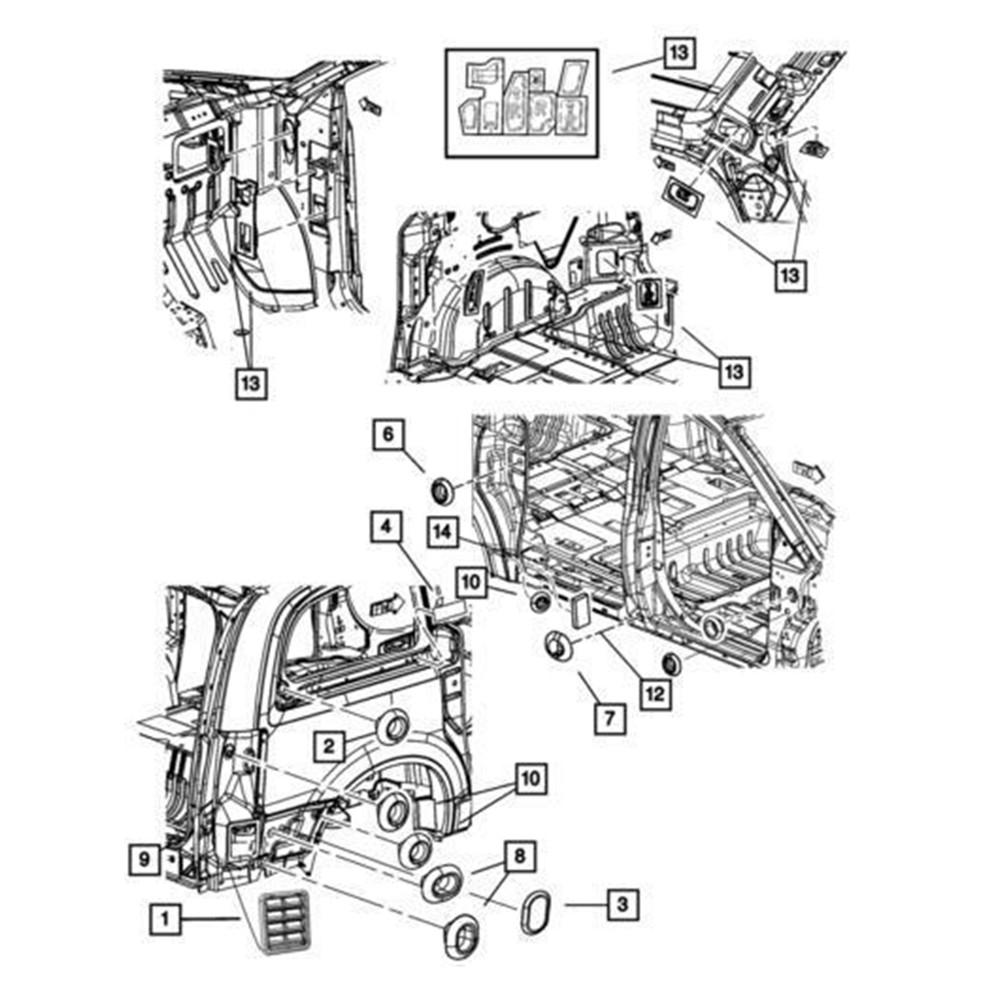 13

13

13

13

6

4

14

10

12

7

2

10

9

8

1

3