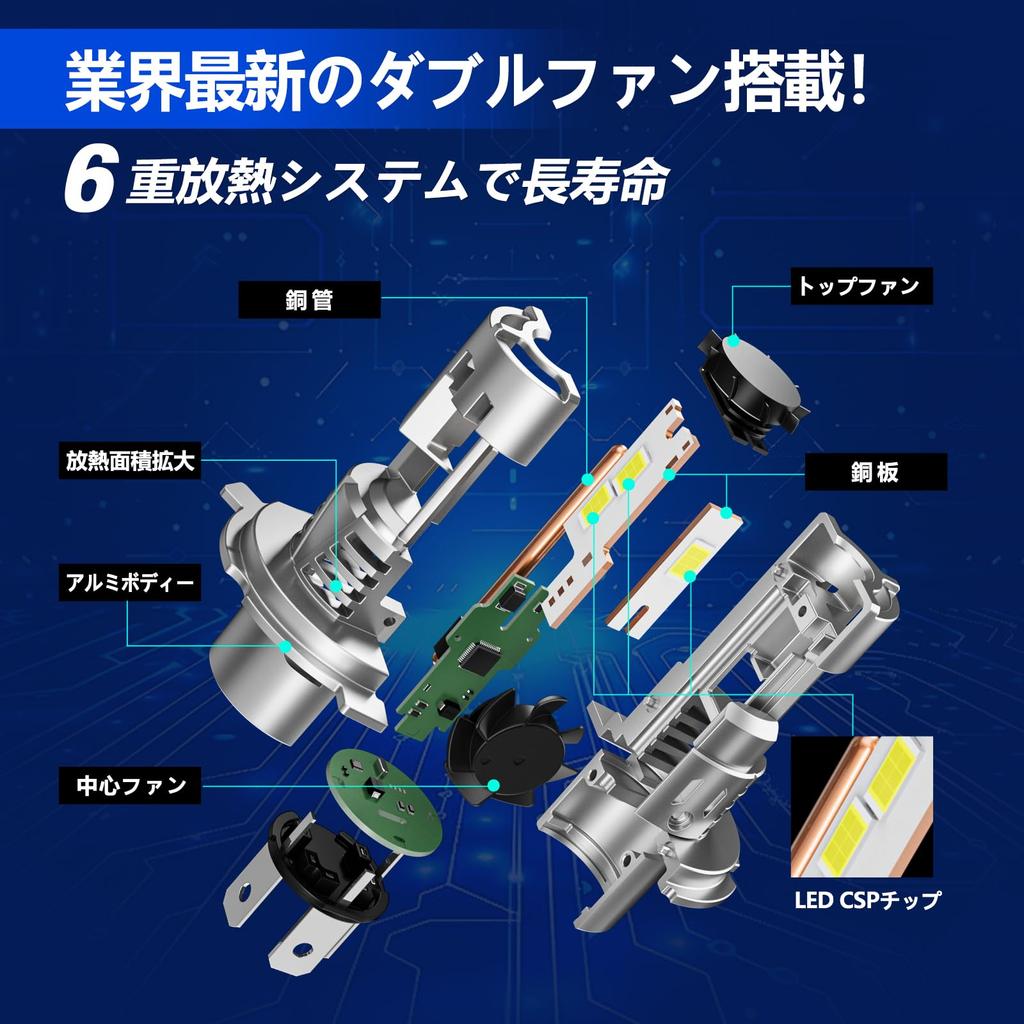 業界最新のダブルファン搭載!

6重放熱システムで長寿命

銅管

トップファン

放熱面積拡大

銅板

アルミボディー

中心ファン

LED CSPチップ