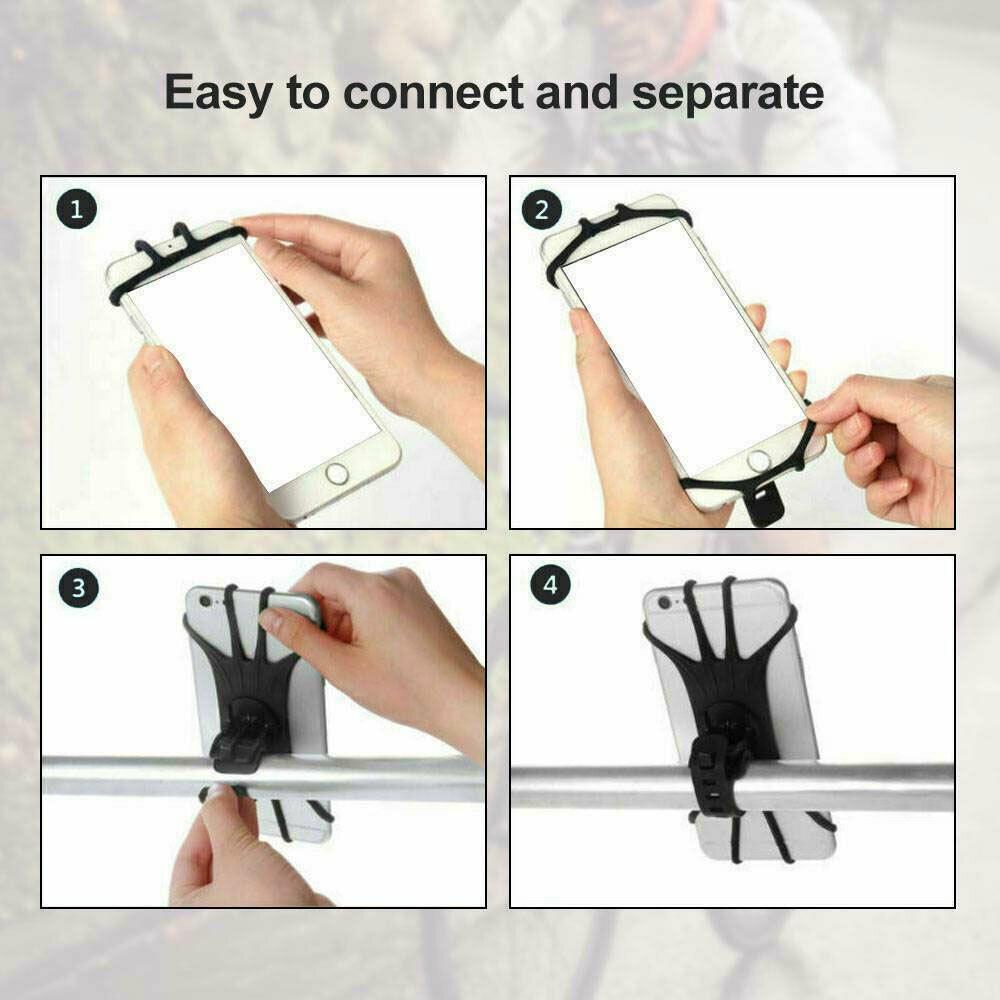 Easy to connect and separate

1

2

3

4