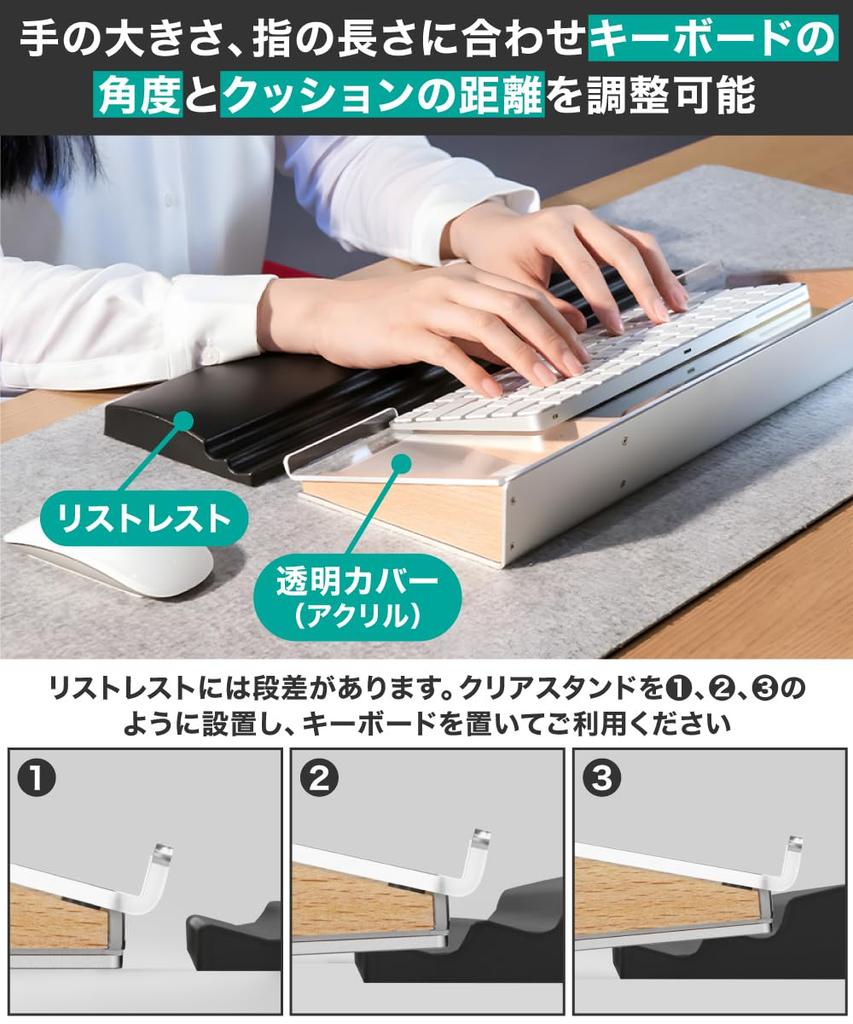 手の大きさ、指の長さに合わせキーボードの角度とクッションの距離を調整可能

リストレスト

透明カバー
（アクリル）

リストレストには段差があります。クリアスタンドを❶、❷、❸のように設置し、キーボードを置いてご利用ください

❶

❷

❸