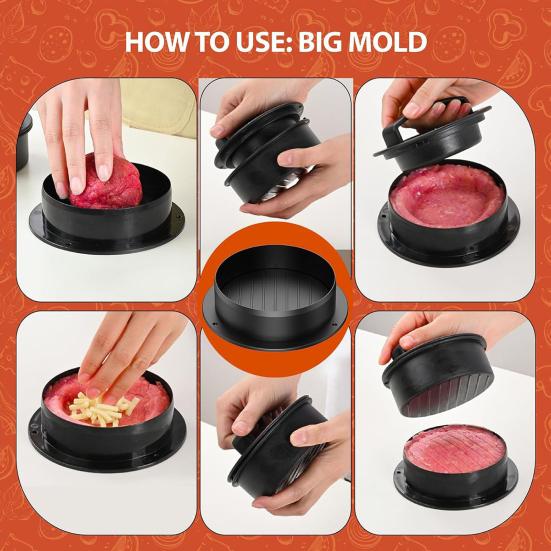 HOW TO USE: BIG MOLD