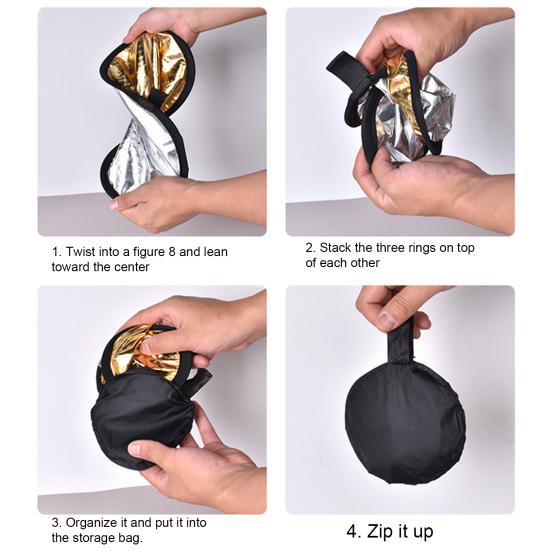 1. Twist into a figure 8 and lean toward the center

2. Stack the three rings on top of each other

3. Organize it and put it into the storage bag.

4. Zip it up