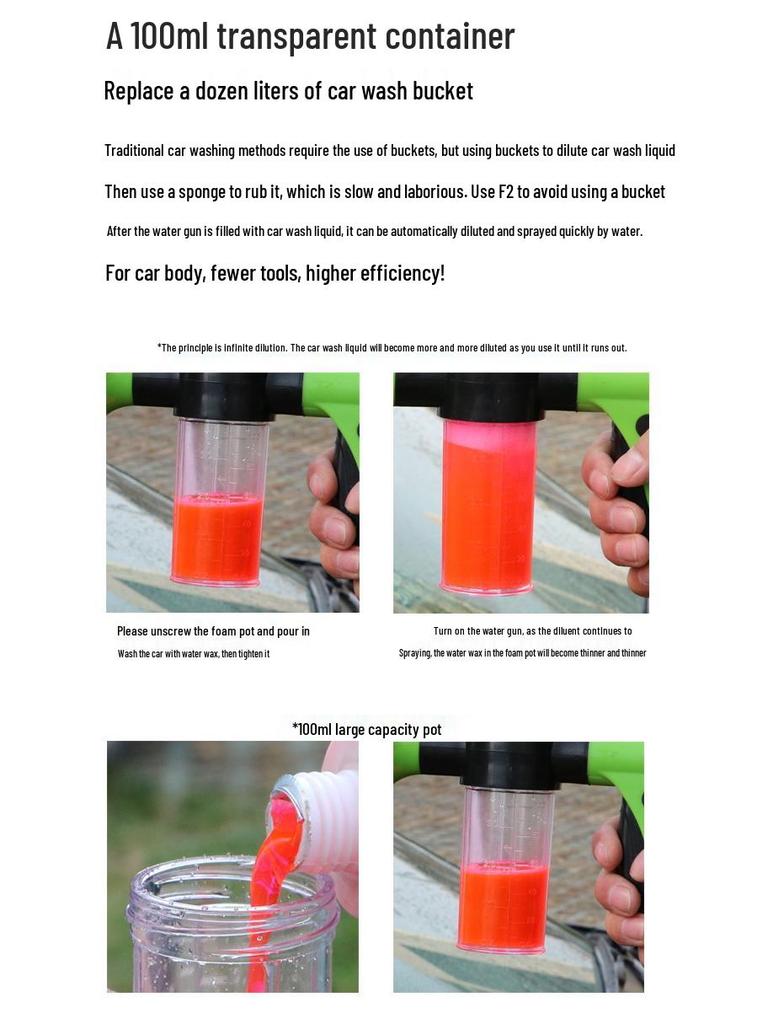 A 100ml transparent container

Replace a dozen liters of car wash bucket

Traditional car washing methods require the use of buckets, but using buckets to dilute car wash liquid

Then use a sponge to rub it, which is slow and laborious. Use F2 to avoid using a bucket

After the water gun is filled with car wash liquid, it can be automatically diluted and sprayed quickly by water.

For car body, fewer tools, higher efficiency!

*The principle is infinite dilution. The car wash liquid will become more and more diluted as you use it until it runs out.

Please unscrew the foam pot and pour in

Wash the car with water wax, then tighten it

Turn on the water gun, as the diluent continues to

Spraying, the water wax in the foam pot will become thinner and thinner

*100ml large capacity pot