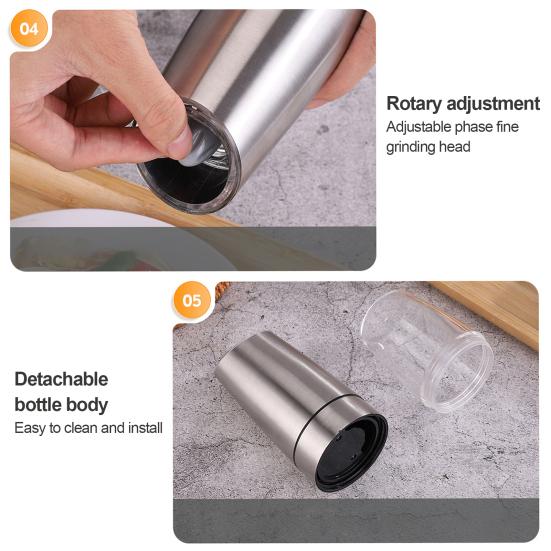 04

Rotary adjustment
Adjustable phase fine grinding head

05

Detachable bottle body
Easy to clean and install