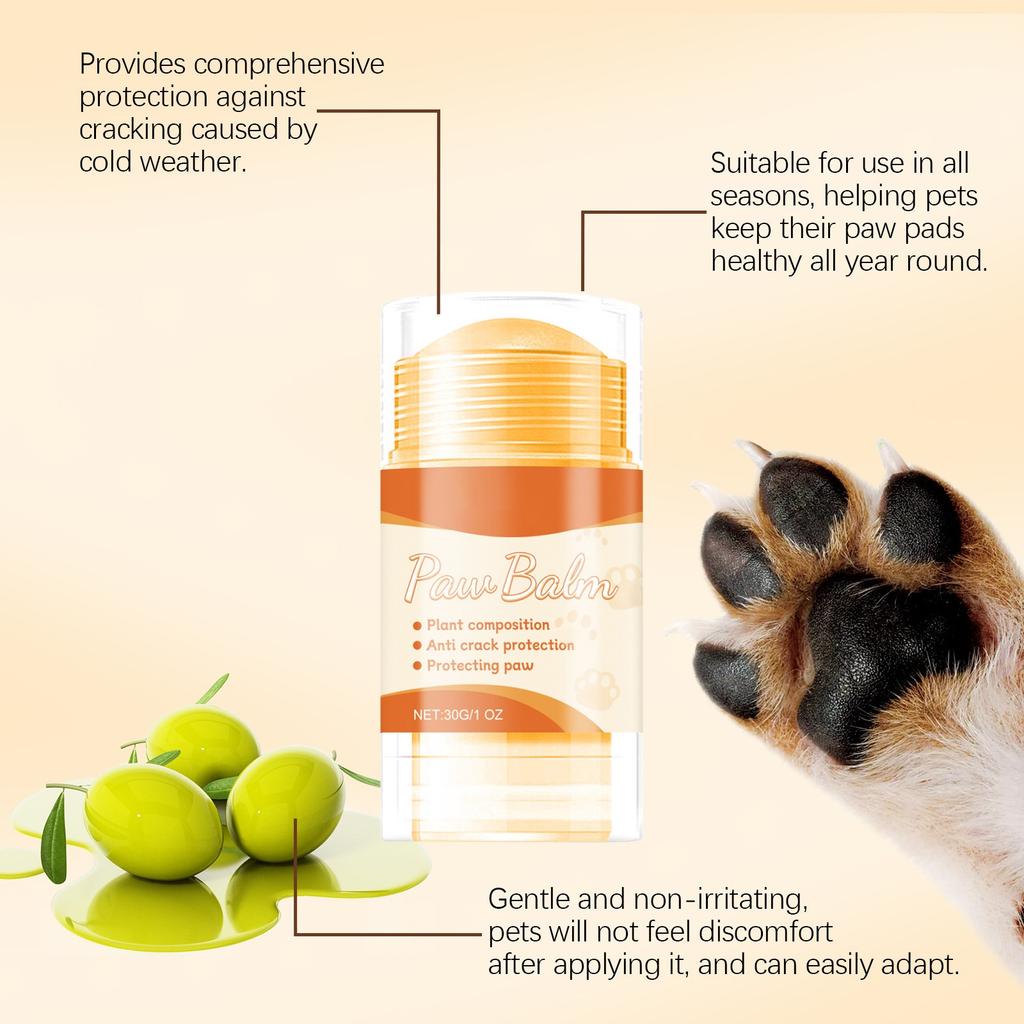 Provides comprehensive protection against cracking caused by cold weather.

Suitable for use in all seasons, helping pets keep their paw pads healthy all year round.

Paw Balm

● Plant composition
● Anti crack protection
● Protecting paw

NET:30G/1 OZ

Gentle and non-irritating, pets will not feel discomfort after applying it, and can easily adapt.