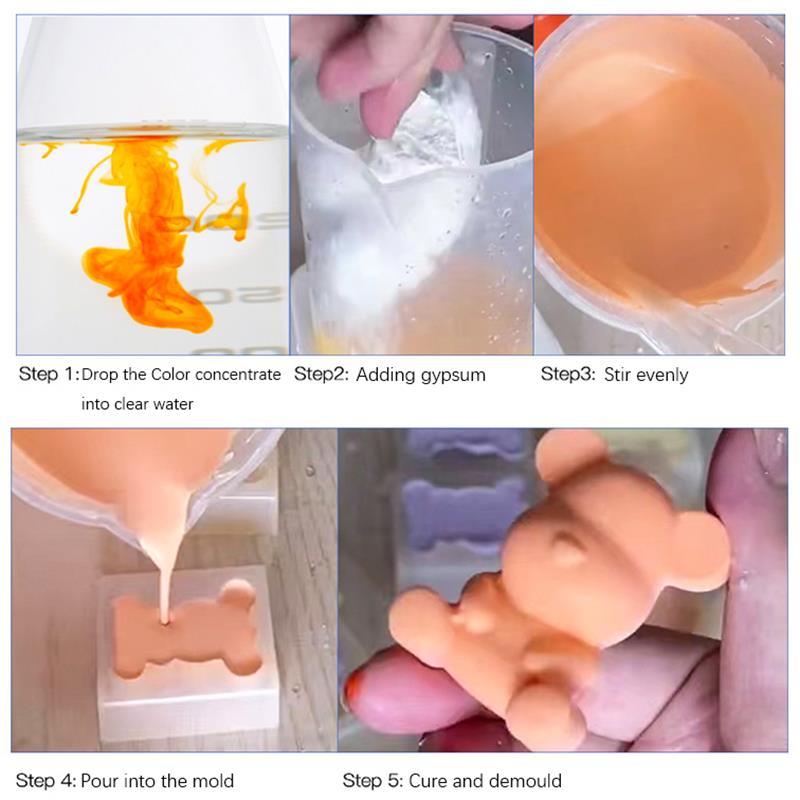 Step 1: Drop the Color concentrate into clear water

Step2: Adding gypsum

Step3: Stir evenly

Step 4: Pour into the mold

Step 5: Cure and demould