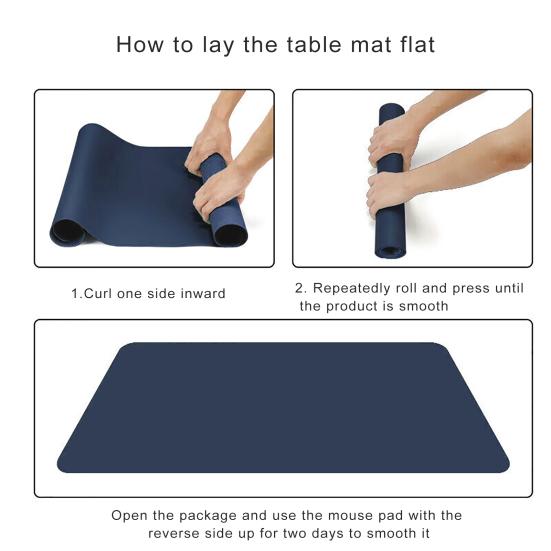 How to lay the table mat flat

1.Curl one side inward

2. Repeatedly roll and press until the product is smooth

Open the package and use the mouse pad with the reverse side up for two days to smooth it