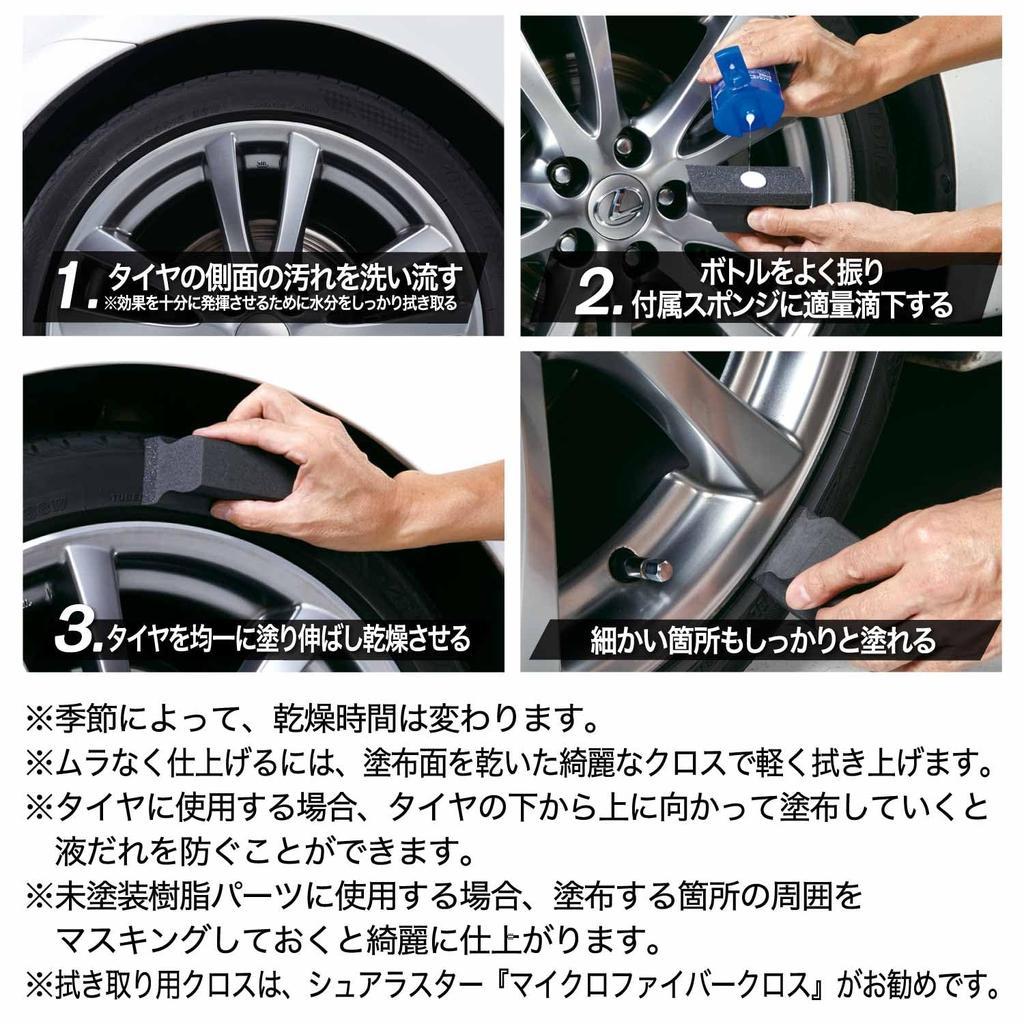 1. タイヤの側面の汚れを洗い流す
※効果を十分に発揮させるために水分をしっかり拭き取る

2. ボトルをよく振り
付属スポンジに適量滴下する

3. タイヤを均一に塗り伸ばし乾燥させる

細かい箇所もしっかりと塗れる

※季節によって、乾燥時間は変わります。
※ムラなく仕上げるには、塗布面を乾いた綺麗なクロスで軽く拭き上げます。
※タイヤに使用する場合、タイヤの下から上に向かって塗布していくと液だれを防ぐことができます。
※未塗装樹脂パーツに使用する場合、塗布する箇所の周囲をマスキングしておくと綺麗に仕上がります。
※拭き取り用クロスは、シュアラスター『マイクロファイバークロス』がお勧めです。