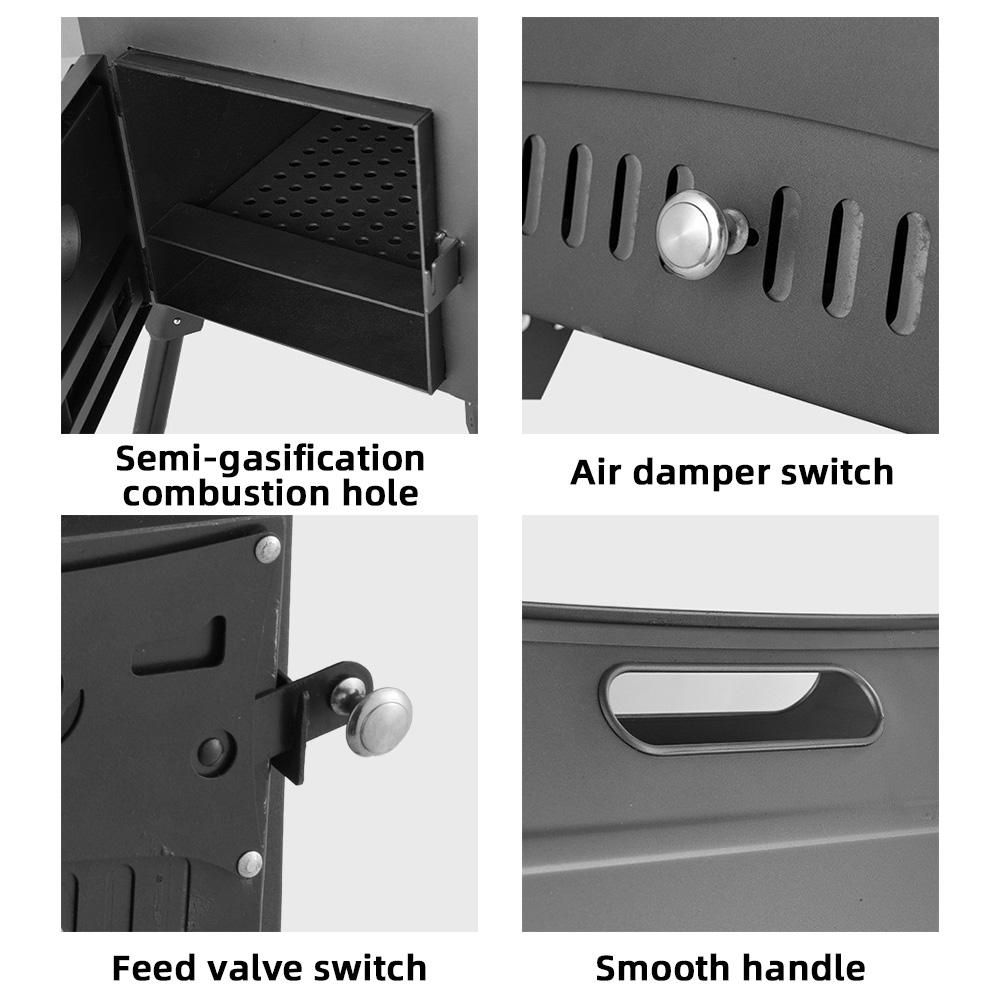 Semi-gasification combustion hole

Air damper switch

Feed valve switch

Smooth handle