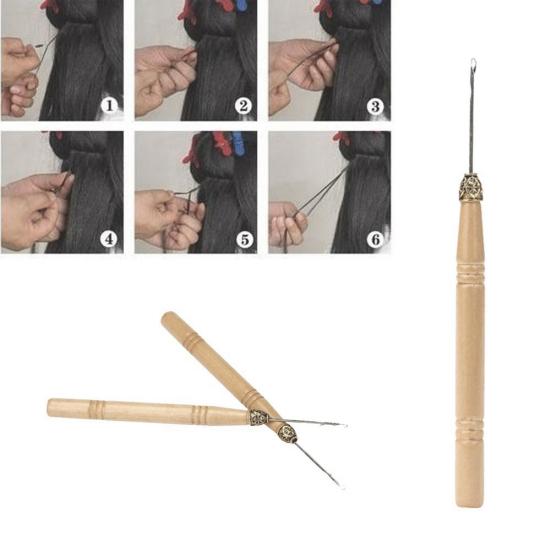 1
2
3
4
5
6