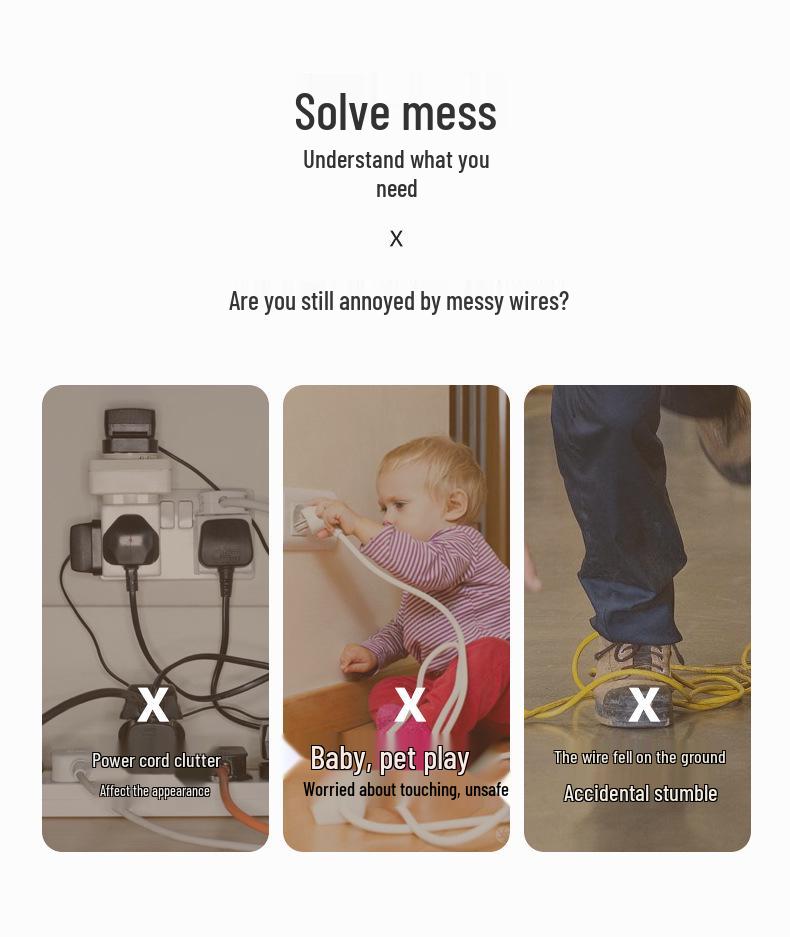 Solve mess

Understand what you need

X

Are you still annoyed by messy wires?

X

Power cord clutter

Affect the appearance

X

Baby, pet play

Worried about touching, unsafe

X

The wire fell on the ground

Accidental stumble