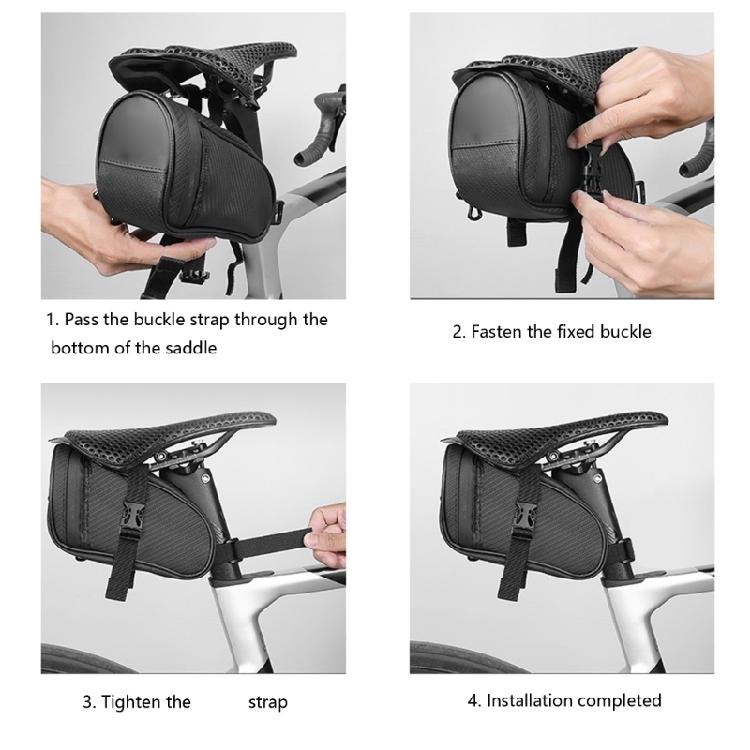 1. Pass the buckle strap through the bottom of the saddle

2. Fasten the fixed buckle

3. Tighten the strap

4. Installation completed