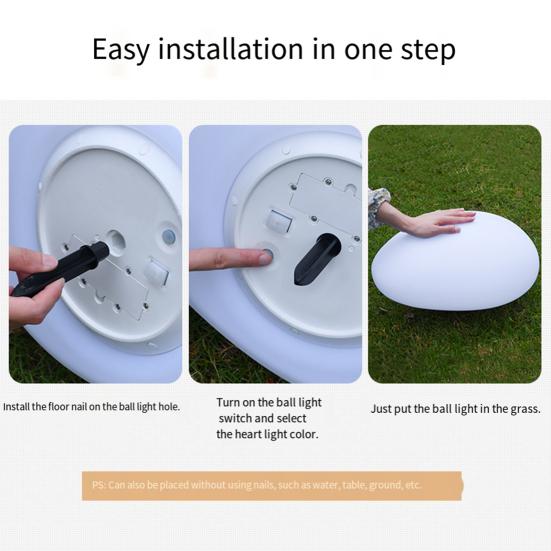 Easy installation in one step

Install the floor nail on the ball light hole.

Turn on the ball light switch and select the heart light color.

Just put the ball light in the grass.

PS: Can also be placed without using nails, such as water, table, ground, etc.