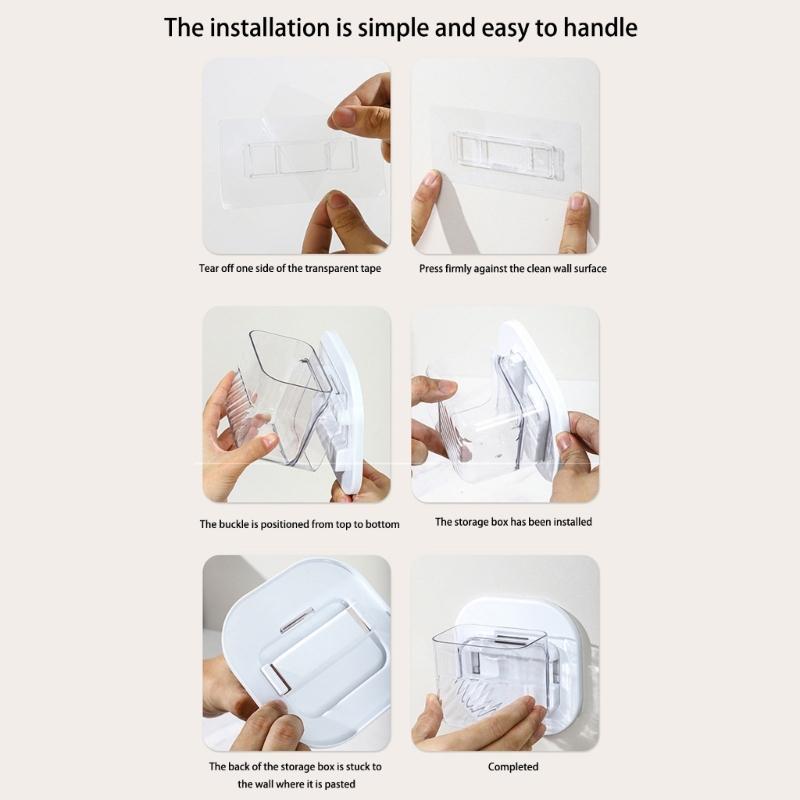 The installation is simple and easy to handle

Tear off one side of the transparent tape

Press firmly against the clean wall surface

The buckle is positioned from top to bottom

The storage box has been installed

The back of the storage box is stuck to the wall where it is pasted

Completed