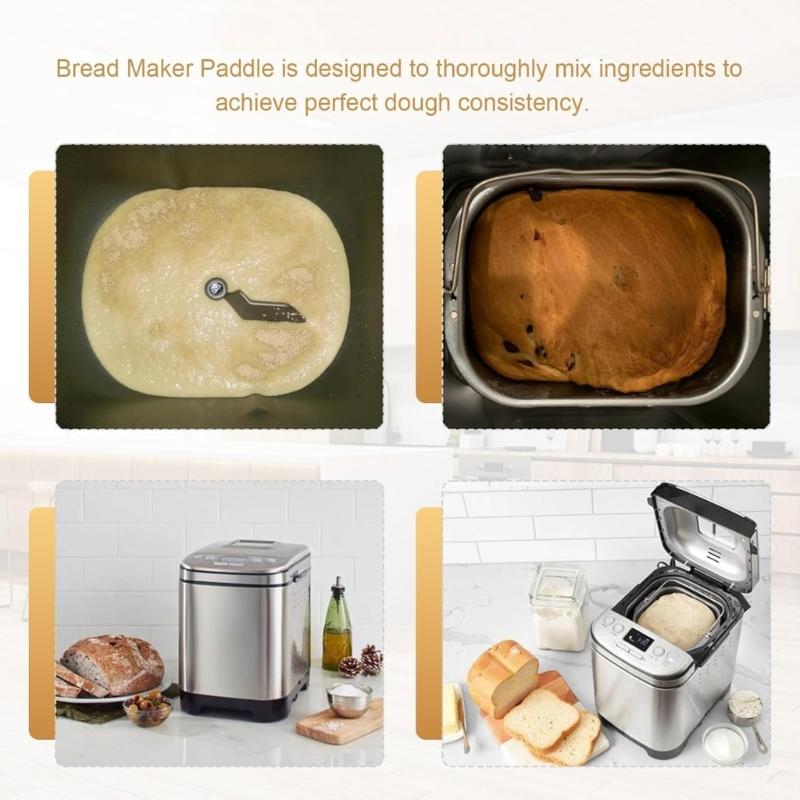 Bread Maker Paddle is designed to thoroughly mix ingredients to achieve perfect dough consistency.