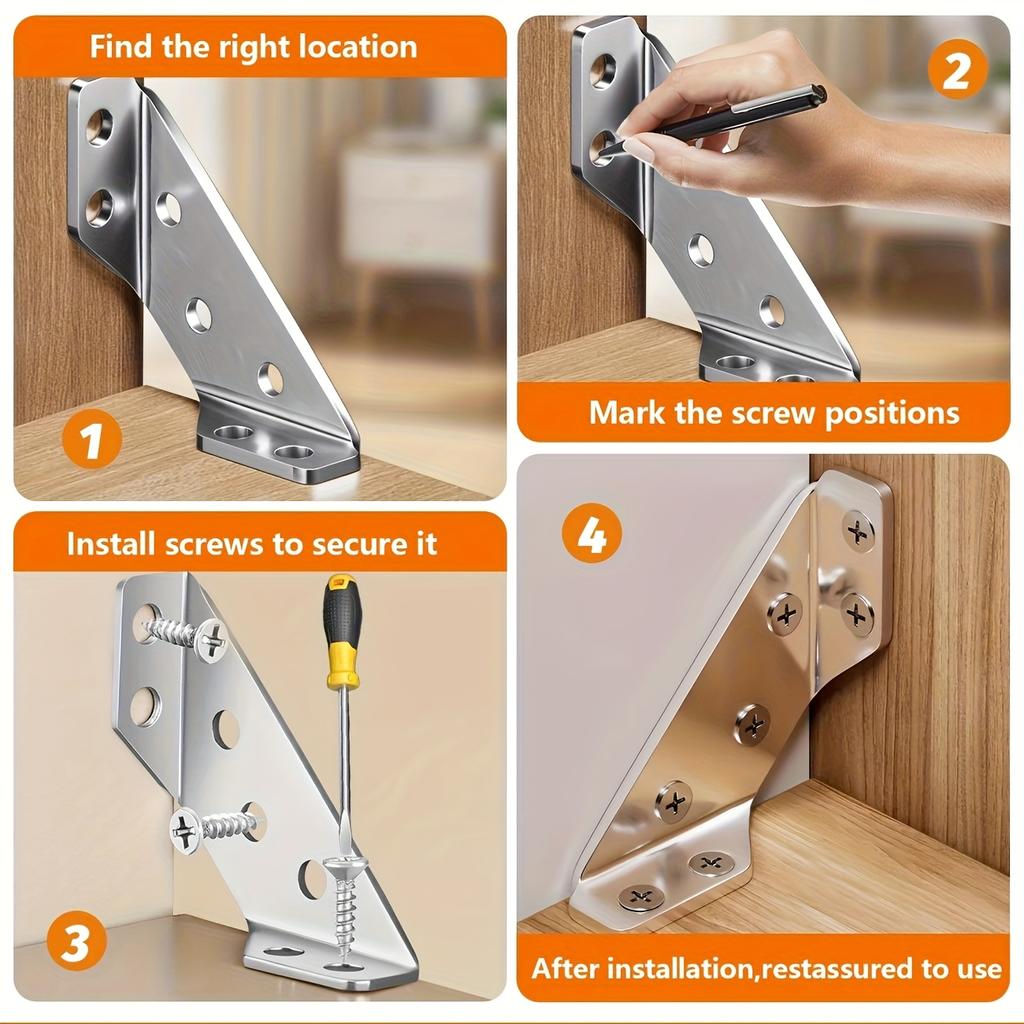 Find the right location

1

2

Mark the screw positions

Install screws to secure it

3

4

After installation,restassured to use