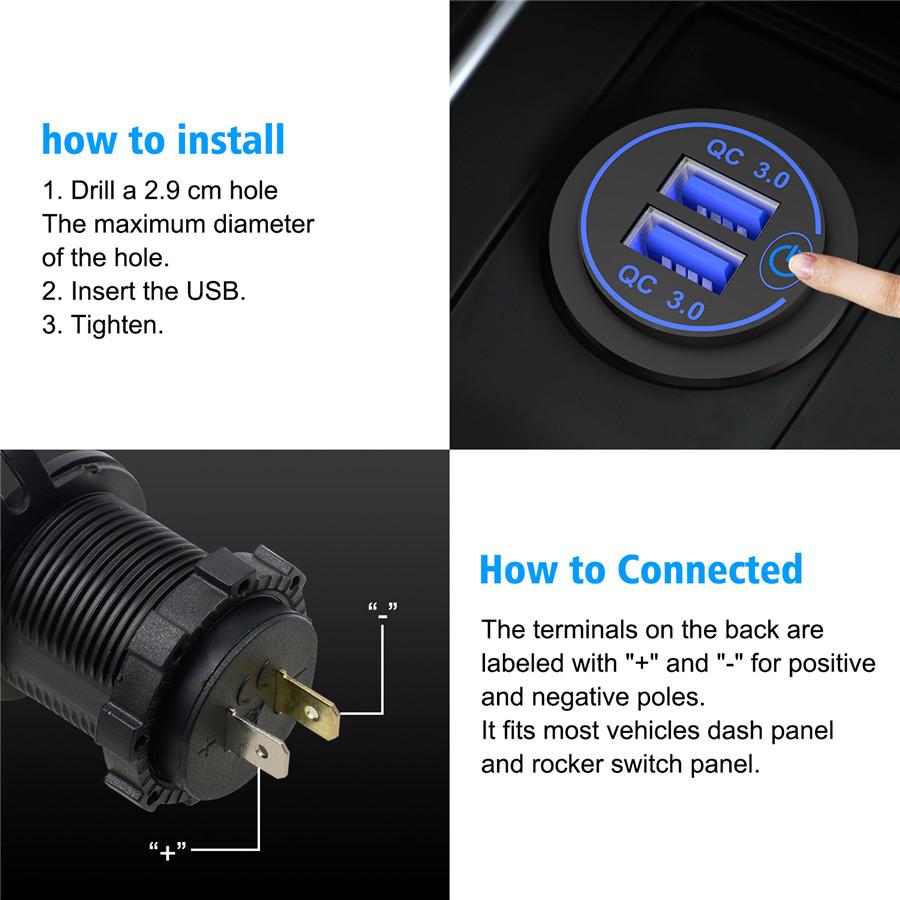 how to install

1. Drill a 2.9 cm hole
The maximum diameter of the hole.
2. Insert the USB.
3. Tighten.

QC 3.0

QC 3.0

"-"

"+"

How to Connected

The terminals on the back are labeled with "+" and "-" for positive and negative poles.
It fits most vehicles dash panel and rocker switch panel.