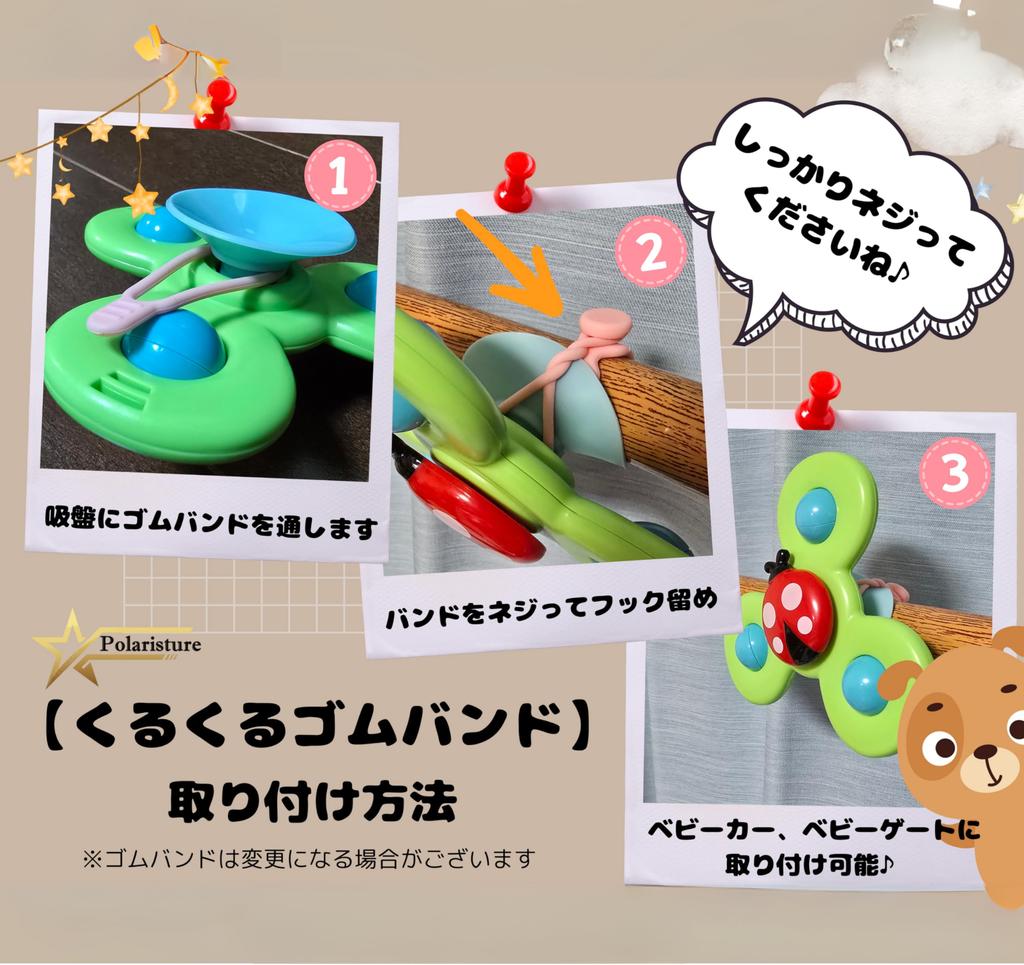 1

吸盤にゴムバンドを通します

2

バンドをネジってフック留め

しっかりネジってくださいね♪

3

ベビーカー、ベビーゲートに取り付け可能♪

Polaristure

【くるくるゴムバンド】

取り付け方法

※ゴムバンドは変更になる場合がございます