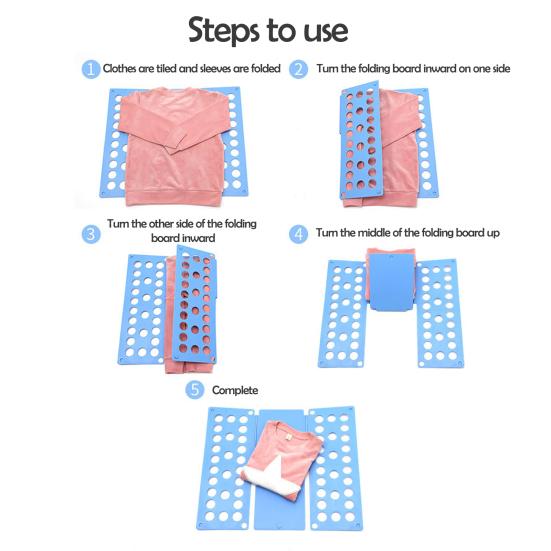 Steps to use

1 Clothes are tiled and sleeves are folded

2 Turn the folding board inward on one side

3 Turn the other side of the folding board inward

4 Turn the middle of the folding board up

5 Complete