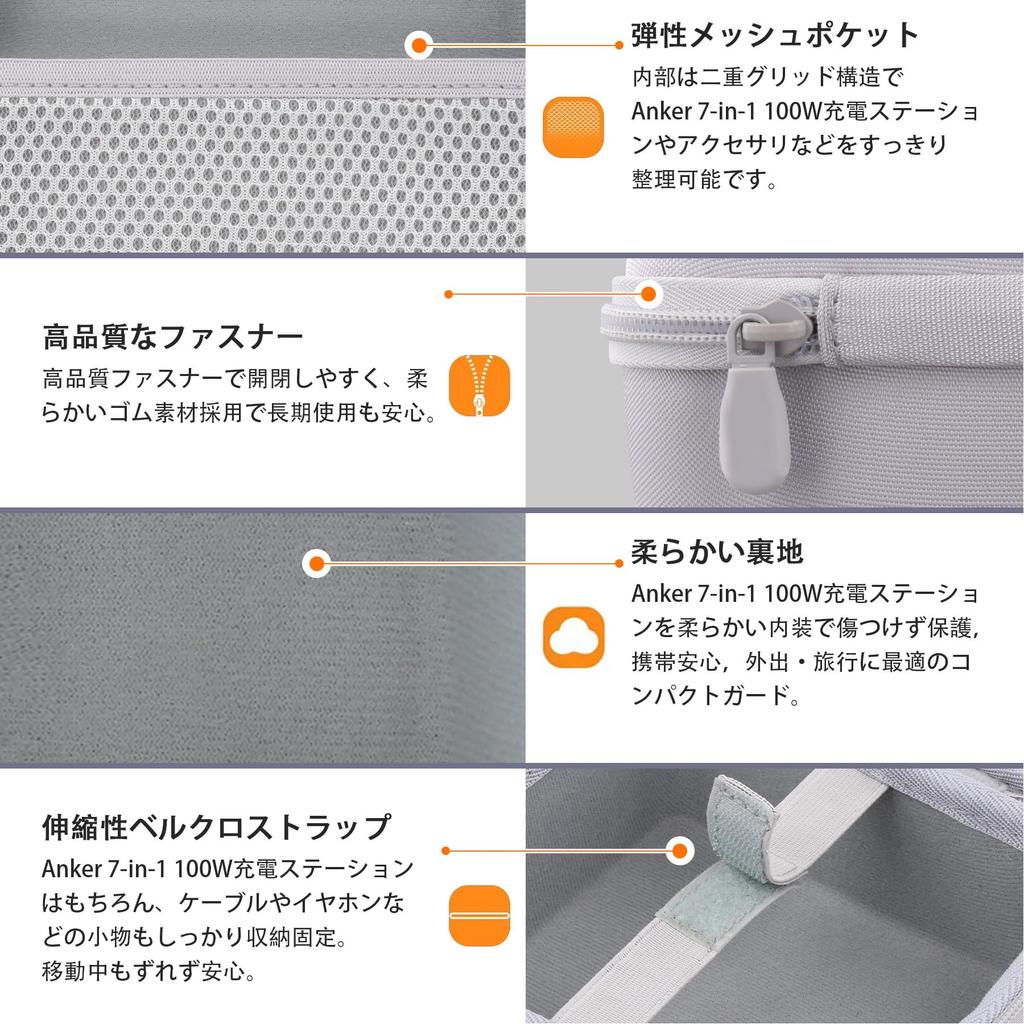 弾性メッシュポケット

内部は二重グリッド構造でAnker 7-in-1 100W充電ステーションやアクセサリなどをすっきり整理可能です。

高品質なファスナー

高品質ファスナーで開閉しやすく、柔らかいゴム素材採用で長期使用も安心。

柔らかい裏地

Anker 7-in-1 100W充電ステーションを柔らかい内装で傷つけず保護，携帯安心，外出・旅行に最適のコンパクトガード。

伸縮性ベルクロストラップ

Anker 7-in-1 100W充電ステーションはもちろん、ケーブルやイヤホンなどの小物もしっかり収納固定。移動中もずれず安心。