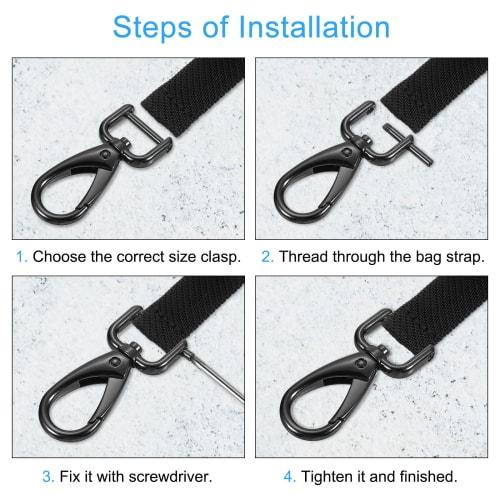 Steps of Installation

1. Choose the correct size clasp.

2. Thread through the bag strap.

3. Fix it with screwdriver.

4. Tighten it and finished.