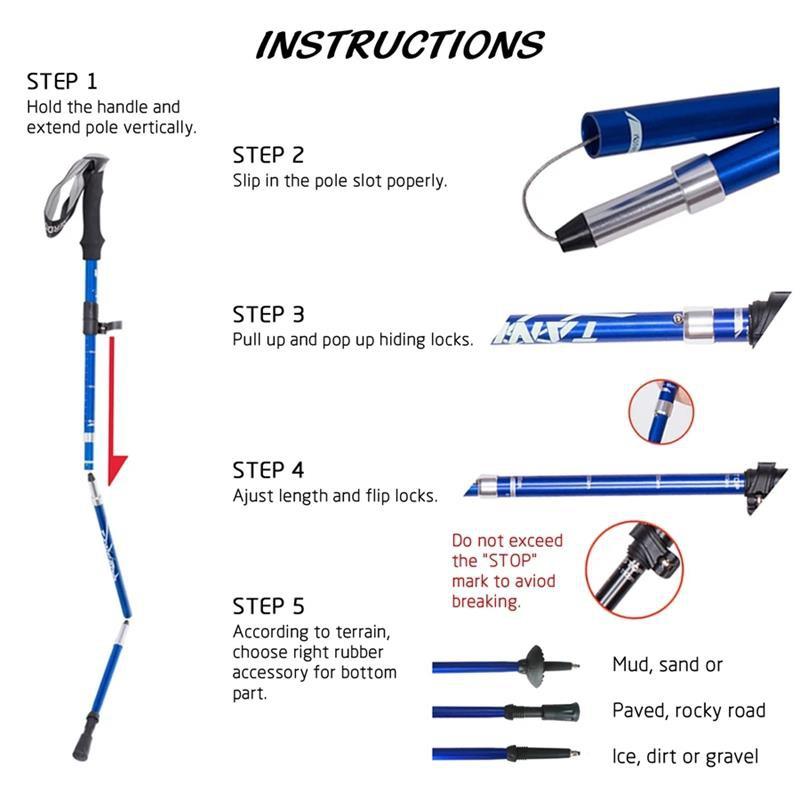 INSTRUCTIONS

STEP 1
Hold the handle and extend pole vertically.

STEP 2
Slip in the pole slot poperly.

STEP 3
Pull up and pop up hiding locks.

STEP 4
Ajust length and flip locks.

Do not exceed the "STOP" mark to aviod breaking.

STEP 5
According to terrain, choose right rubber accessory for bottom part.

Mud, sand or

Paved, rocky road

Ice, dirt or gravel