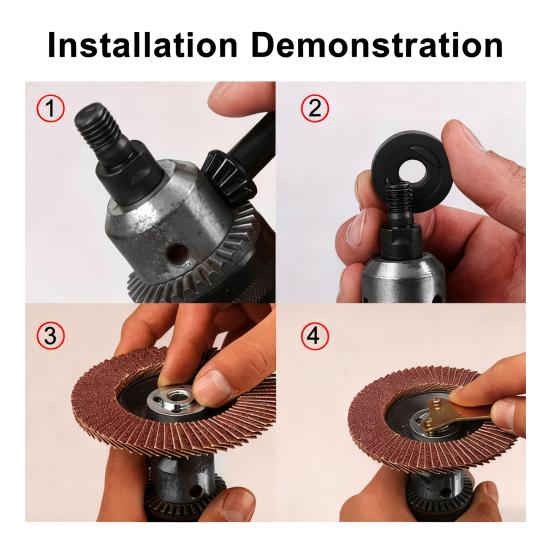 Installation Demonstration

1

2

3

4