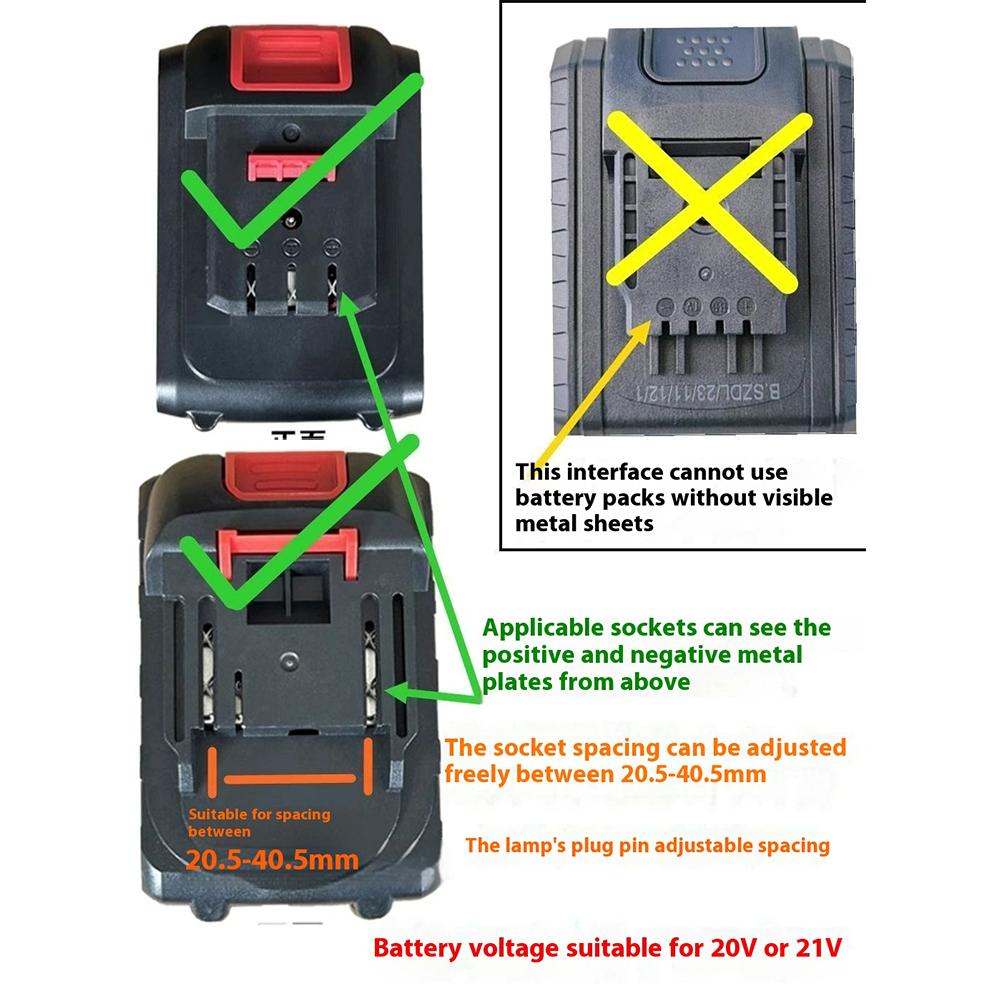 B.SZDL/23/11/12/1

This interface cannot use battery packs without visible metal sheets

Applicable sockets can see the positive and negative metal plates from above

The socket spacing can be adjusted freely between 20.5-40.5mm

Suitable for spacing between

20.5-40.5mm

The lamp's plug pin adjustable spacing

Battery voltage suitable for 20V or 21V