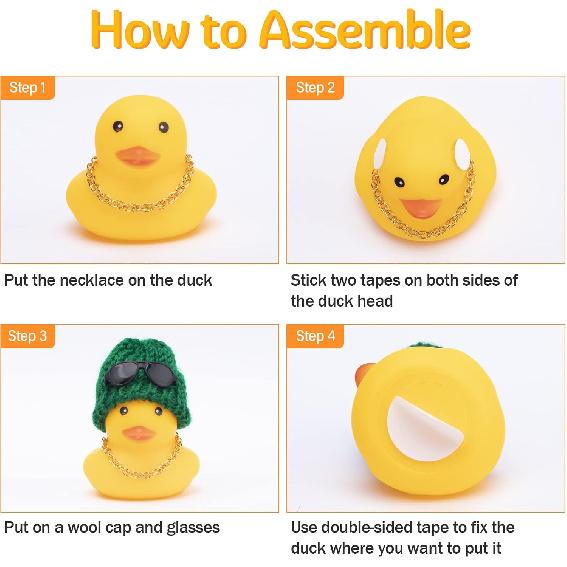 How to Assemble

Step 1

Put the necklace on the duck

Step 2

Stick two tapes on both sides of the duck head

Step 3

Put on a wool cap and glasses

Step 4

Use double-sided tape to fix the duck where you want to put it