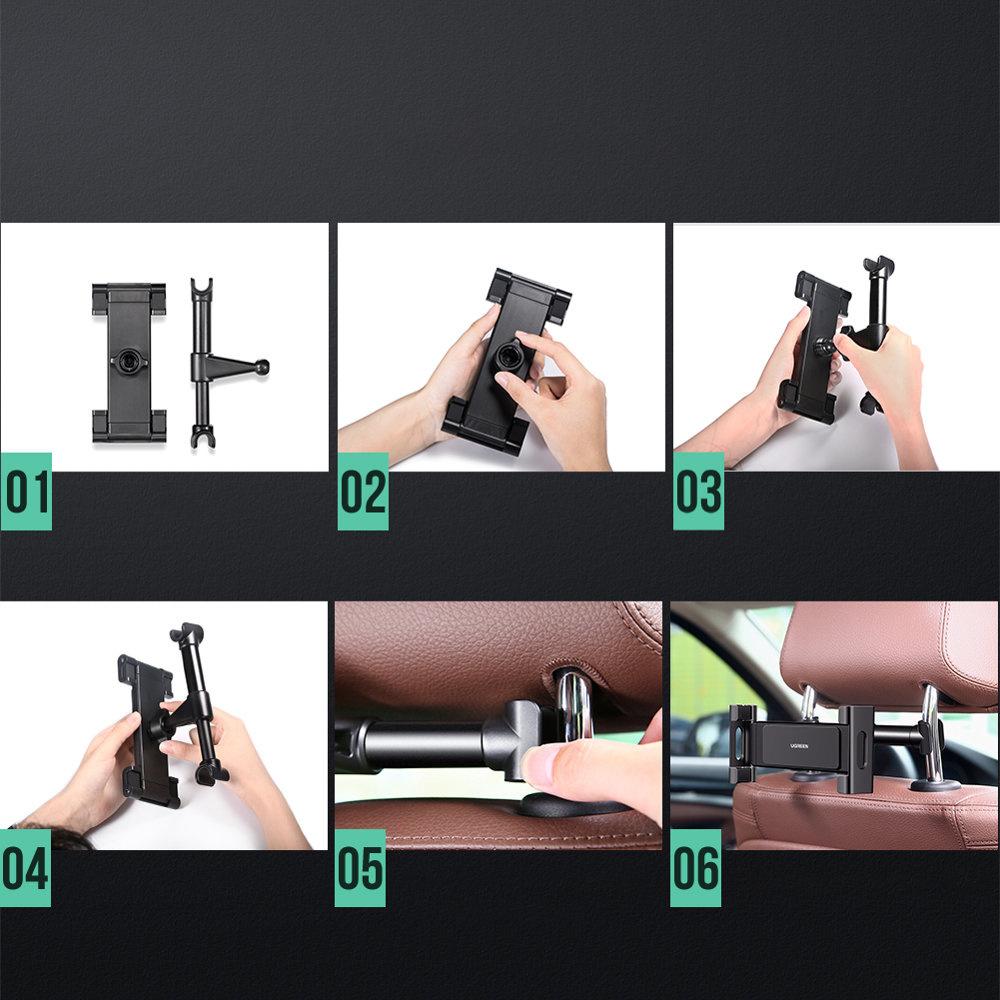 01

02

03

04

05

06

UGREEN