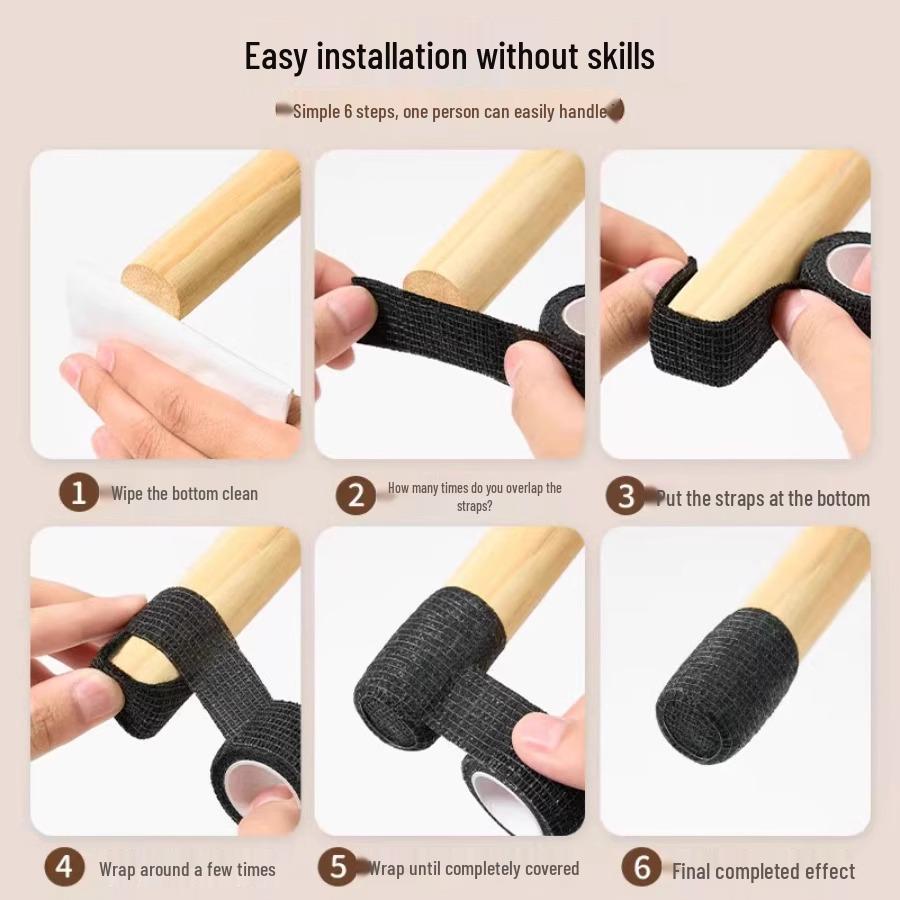 Easy installation without skills

Simple 6 steps, one person can easily handle

1 Wipe the bottom clean

2 How many times do you overlap the straps?

3 Put the straps at the bottom

4 Wrap around a few times

5 Wrap until completely covered

6 Final completed effect