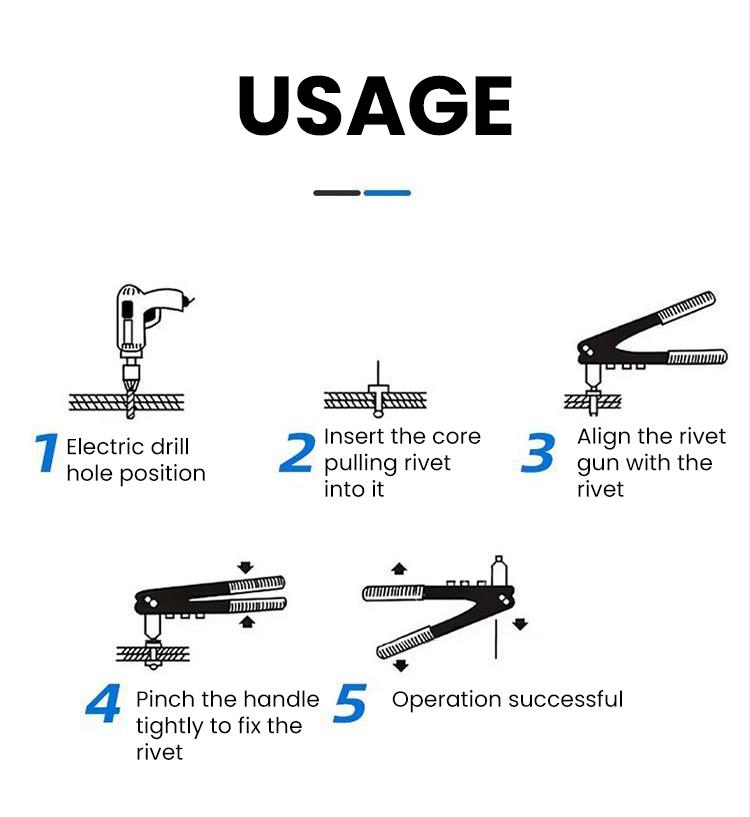 USAGE

1 Electric drill hole position

2 Insert the core pulling rivet into it

3 Align the rivet gun with the rivet

4 Pinch the handle tightly to fix the rivet

5 Operation successful