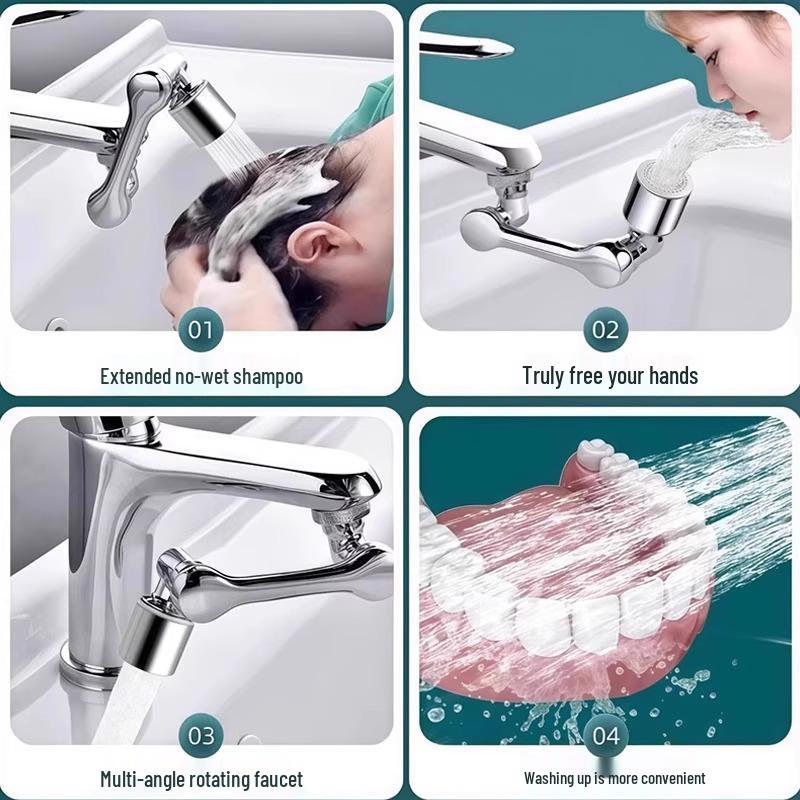 01

Extended no-wet shampoo

02

Truly free your hands

03

Multi-angle rotating faucet

04

Washing up is more convenient