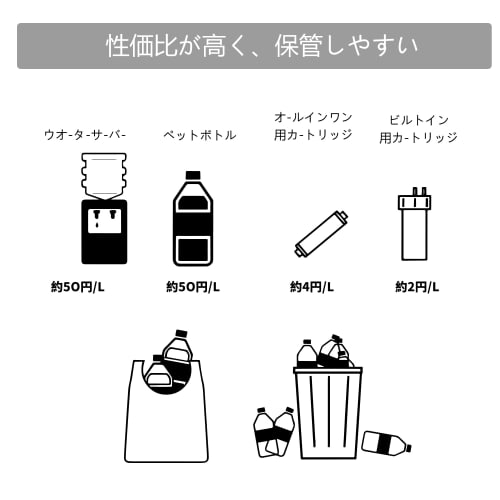 性価比が高く、保管しやすい

ウオ-タ-サ-バ-

約50円/L

ペットボトル

約50円/L

オ-ルインワン
用カ-トリッジ

約4円/L

ビルトイン
用カ-トリッジ

約2円/L