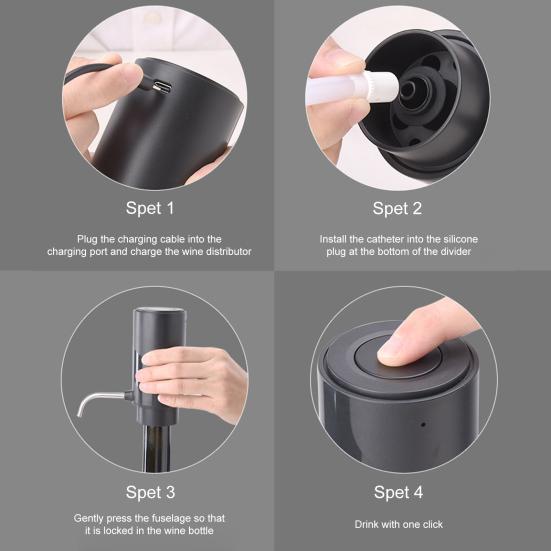 Spet 1

Plug the charging cable into the charging port and charge the wine distributor

Spet 2

Install the catheter into the silicone plug at the bottom of the divider

Spet 3

Gently press the fuselage so that it is locked in the wine bottle

Spet 4

Drink with one click