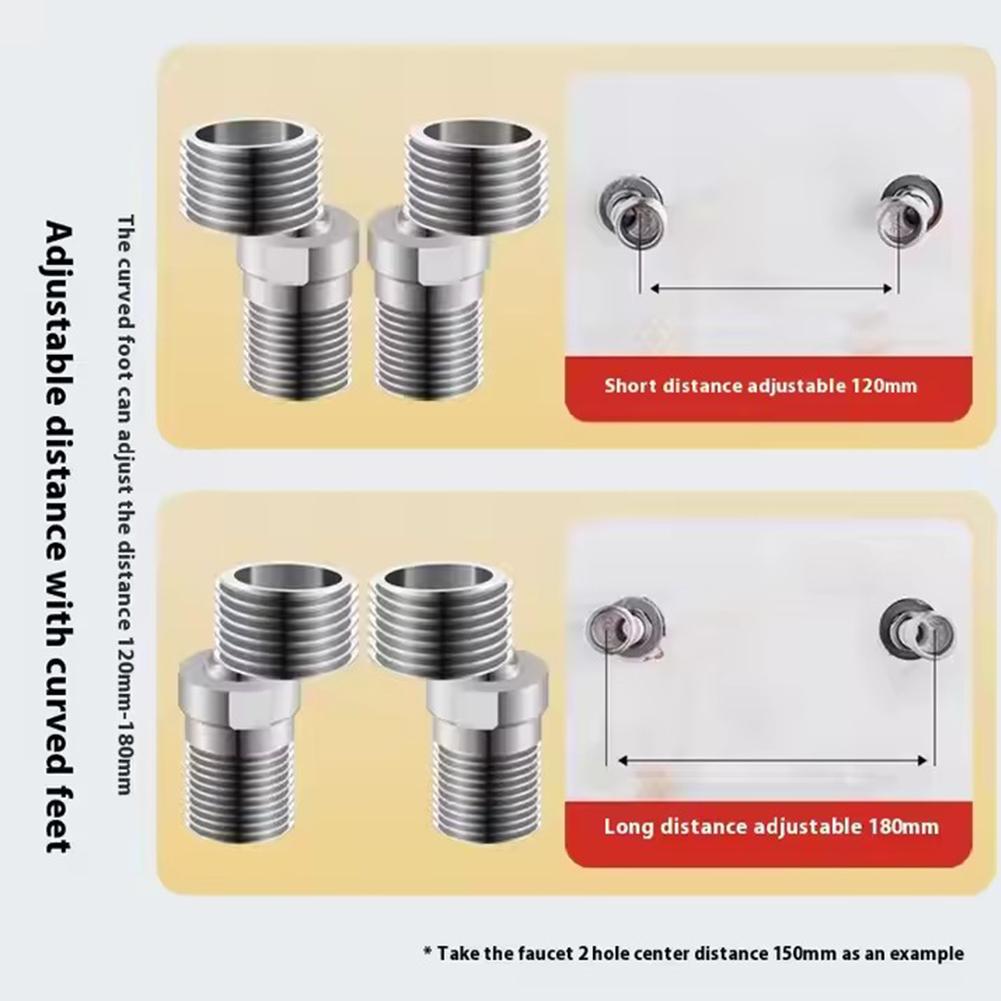 Adjustable distance with curved feet

The curved foot can adjust the distance 120mm-180mm

Short distance adjustable 120mm

Long distance adjustable 180mm

* Take the faucet 2 hole center distance 150mm as an example