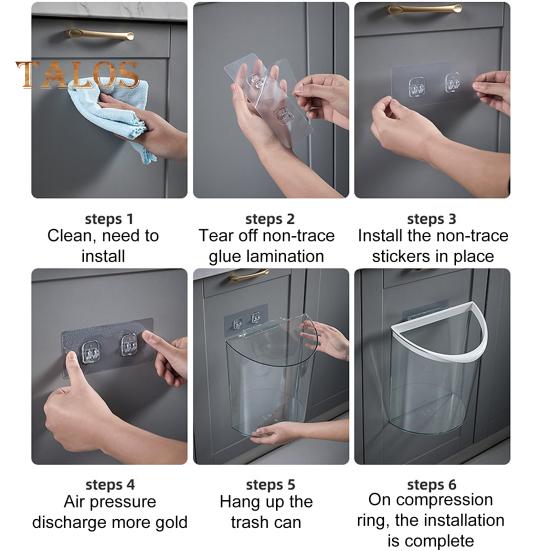 TALOS

steps 1
Clean, need to install

steps 2
Tear off non-trace glue lamination

steps 3
Install the non-trace stickers in place

steps 4
Air pressure discharge more gold

steps 5
Hang up the trash can

steps 6
On compression ring, the installation is complete