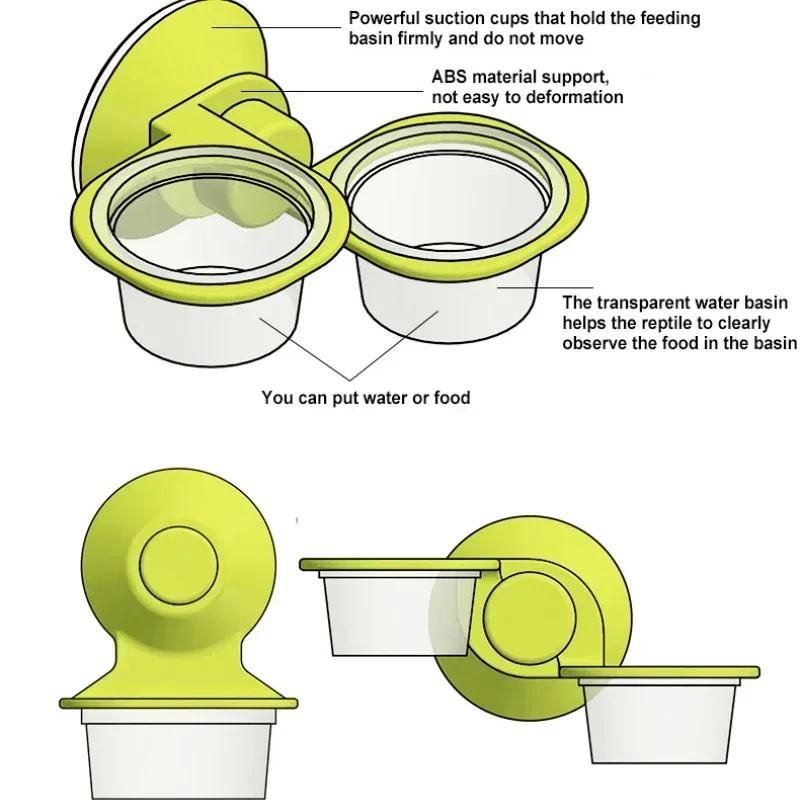 Powerful suction cups that hold the feeding basin firmly and do not move

ABS material support, not easy to deformation

The transparent water basin helps the reptile to clearly observe the food in the basin

You can put water or food