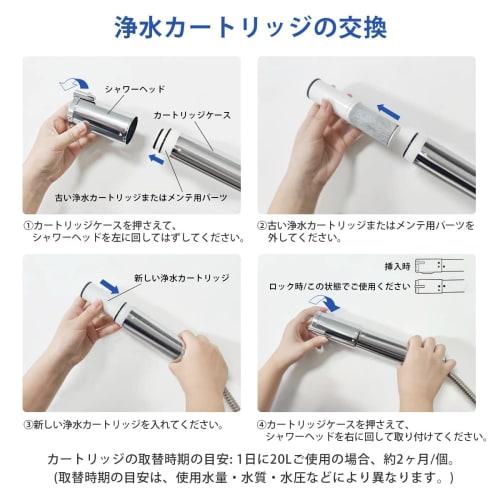 浄水カートリッジの交換

シャワーヘッド

カートリッジケース

古い浄水カートリッジまたはメンテ用パーツ

①カートリッジケースを押さえて、シャワーヘッドを左に回してはずしてください。

②古い浄水カートリッジまたはメンテ用パーツを外してください。

新しい浄水カートリッジ

③新しい浄水カートリッジを入れてください。

挿入時

ロック時/この状態でご使用ください

④カートリッジケースを押さえて、シャワーヘッドを右に回して取り付けてください。

カートリッジの取替時期の目安: 1日に20Lご使用の場合、約2ヶ月/個。
(取替時期の目安は、使用水量・水質・水圧などにより異なります。)