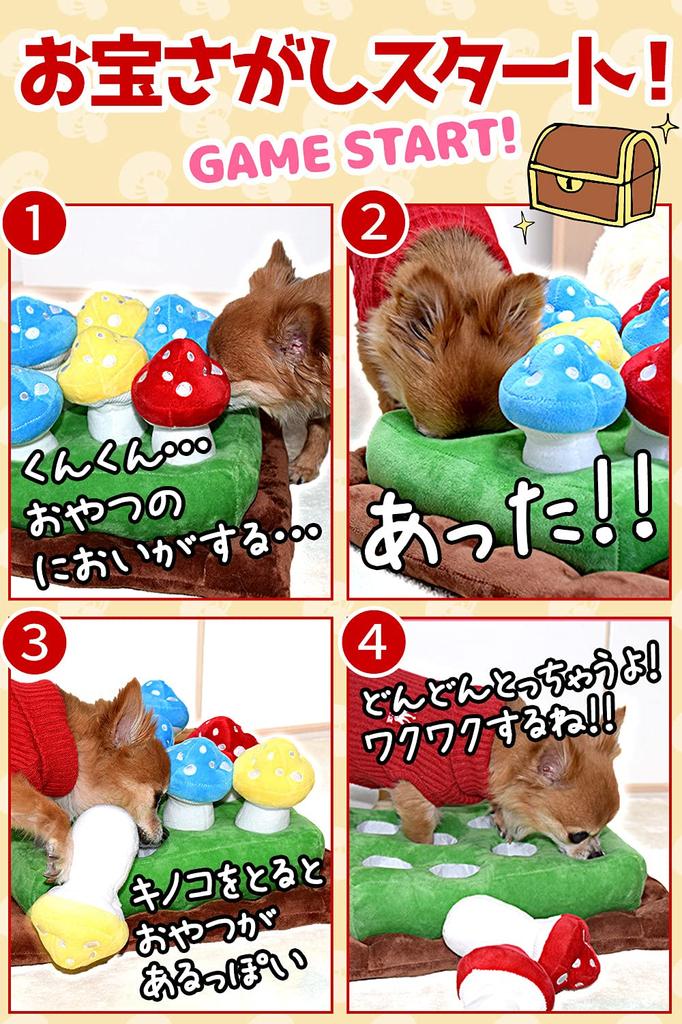 お宝さがしスタート!

GAME START!

1

くんくん…
おやつの
においがする…

2

あった!!

3

キノコをとると
おやつが
あるっぽい

4

どんどんとっちゃうよ!
ワクワクするね!!