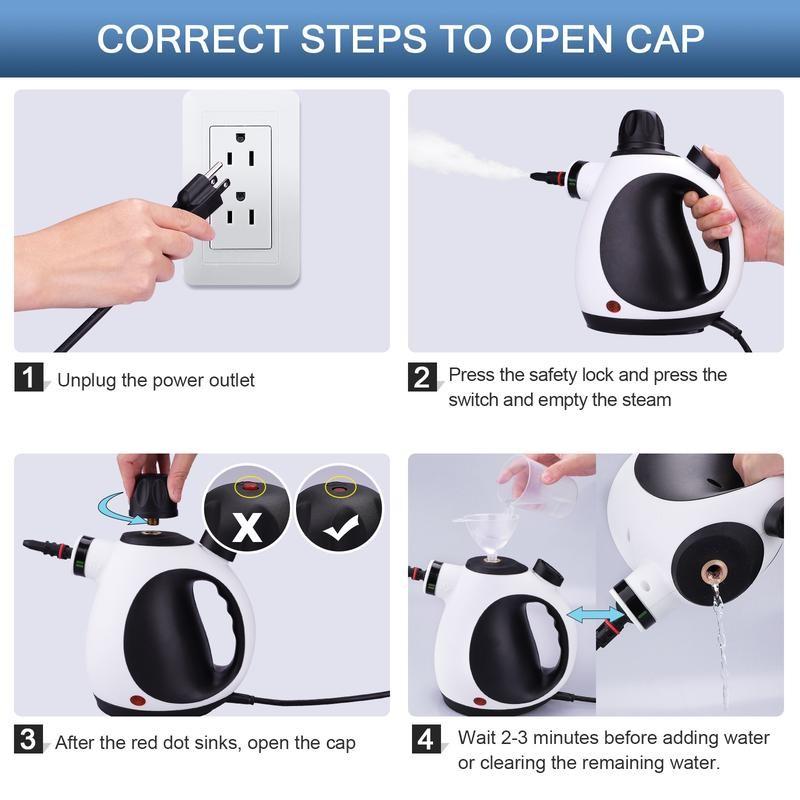 CORRECT STEPS TO OPEN CAP

1 Unplug the power outlet

2 Press the safety lock and press the switch and empty the steam

X

3 After the red dot sinks, open the cap

4 Wait 2-3 minutes before adding water or clearing the remaining water.