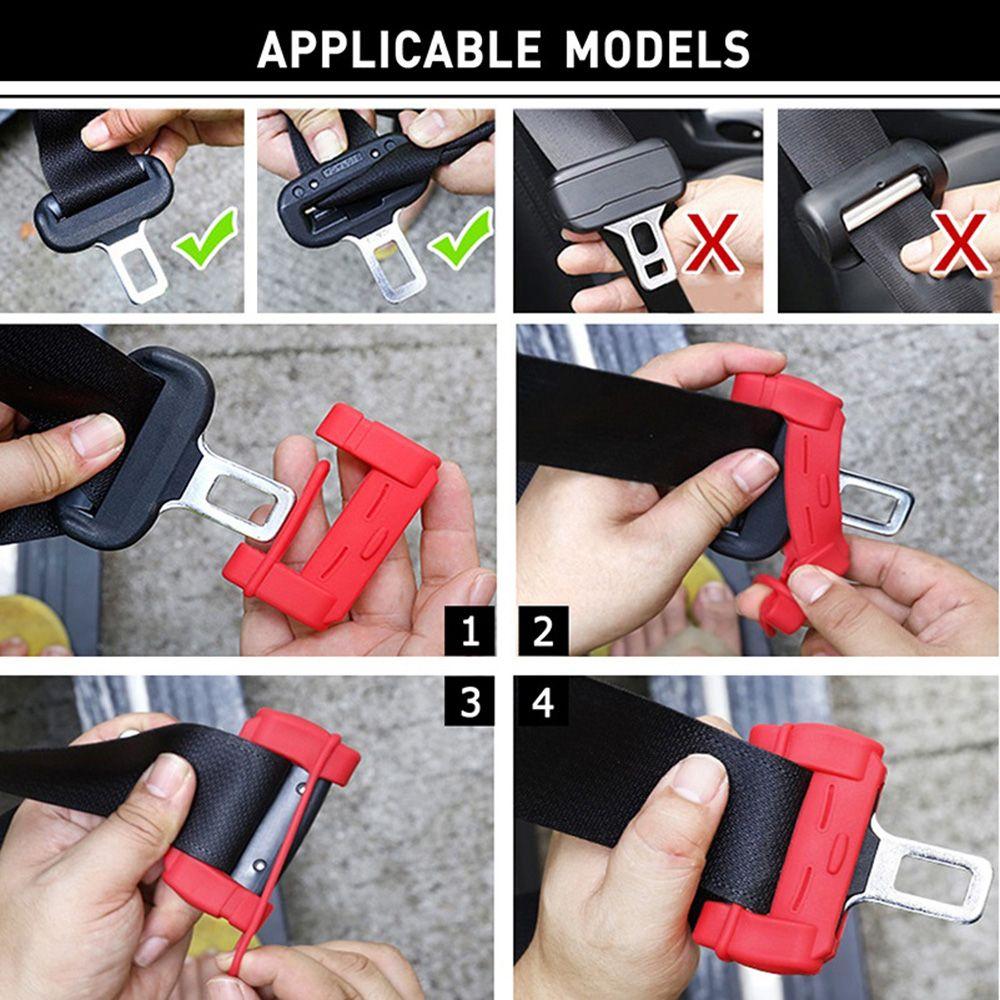 APPLICABLE MODELS

1

2

3

4