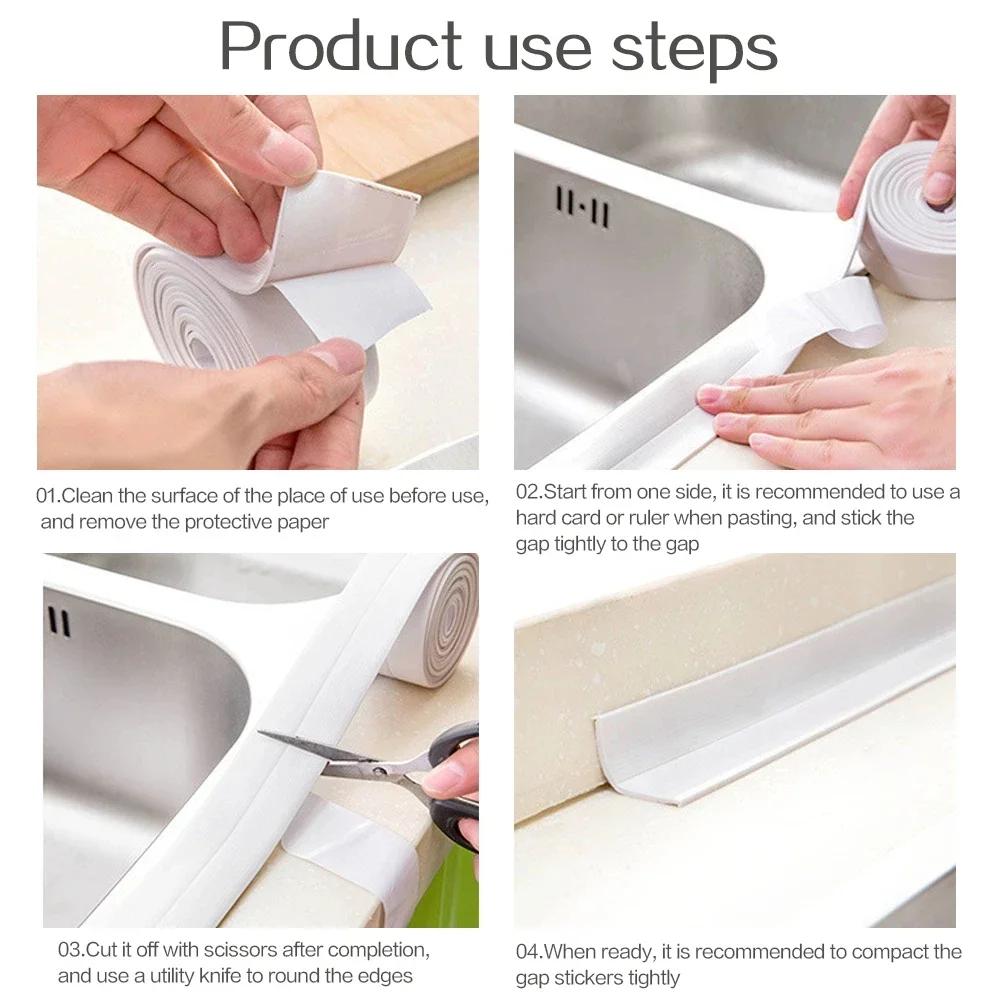 Product use steps

01.Clean the surface of the place of use before use, and remove the protective paper

02.Start from one side, it is recommended to use a hard card or ruler when pasting, and stick the gap tightly to the gap

03.Cut it off with scissors after completion, and use a utility knife to round the edges

04.When ready, it is recommended to compact the gap stickers tightly