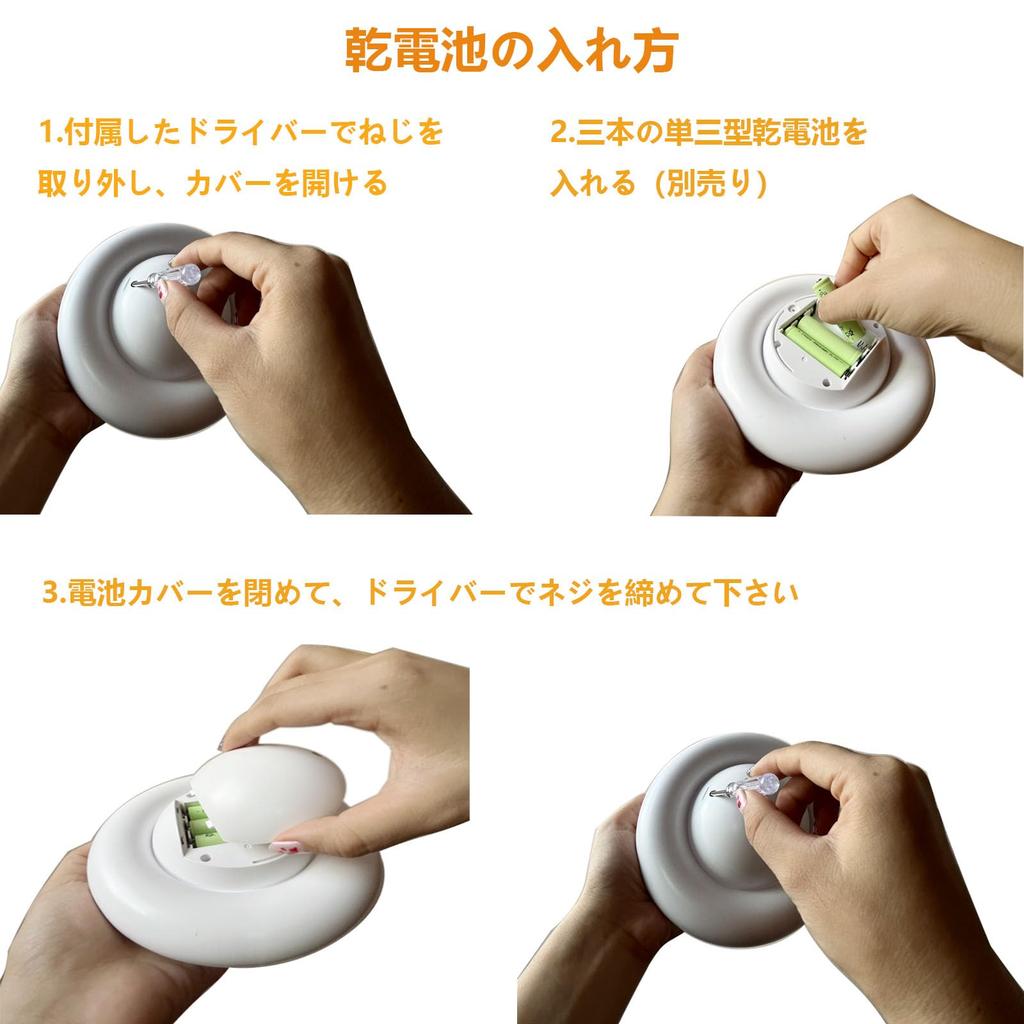 乾電池の入れ方

1.付属したドライバーでねじを取り外し、カバーを開ける

2.三本の単三型乾電池を入れる（別売り）

3.電池カバーを閉めて、ドライバーでネジを締めて下さい