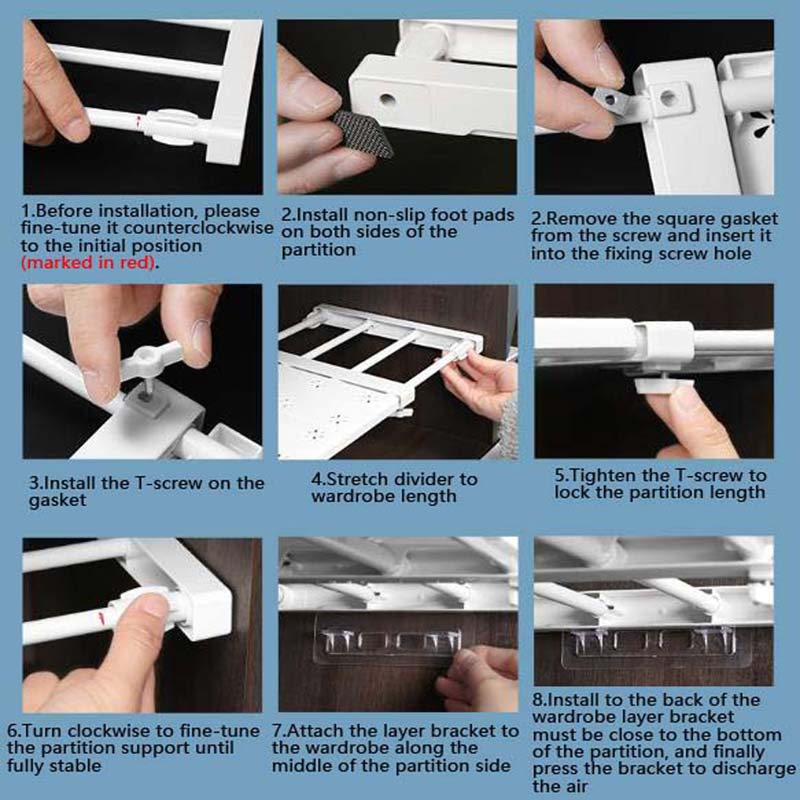 1.Before installation, please fine-tune it counterclockwise to the initial position (marked in red).

2.Install non-slip foot pads on both sides of the partition

2.Remove the square gasket from the screw and insert it into the fixing screw hole

3.Install the T-screw on the gasket

4.Stretch divider to wardrobe length

5.Tighten the T-screw to lock the partition length

6.Turn clockwise to fine-tune the partition support until fully stable

7.Attach the layer bracket to the wardrobe along the middle of the partition side

8.Install to the back of the wardrobe layer bracket must be close to the bottom of the partition, and finally press the bracket to discharge the air