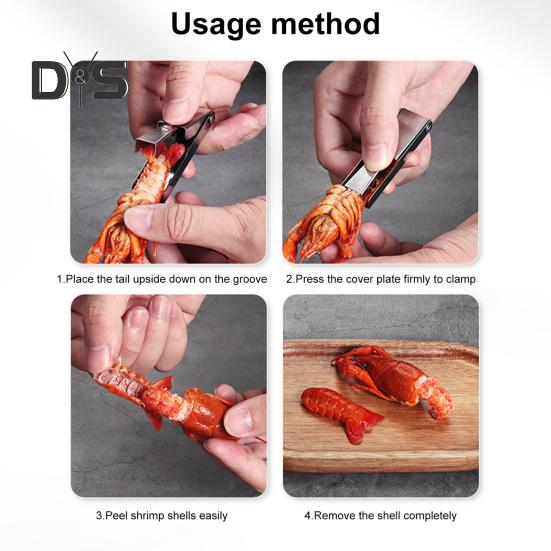 Usage method

D&S

1.Place the tail upside down on the groove

2.Press the cover plate firmly to clamp

3.Peel shrimp shells easily

4.Remove the shell completely