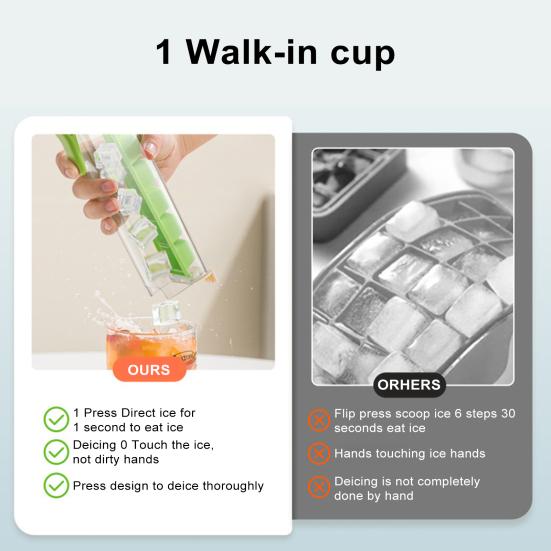 1 Walk-in cup

OURS

1 Press Direct ice for 1 second to eat ice

Deicing 0 Touch the ice, not dirty hands

Press design to deice thoroughly

ORHERS

Flip press scoop ice 6 steps 30 seconds eat ice

Hands touching ice hands

Deicing is not completely done by hand