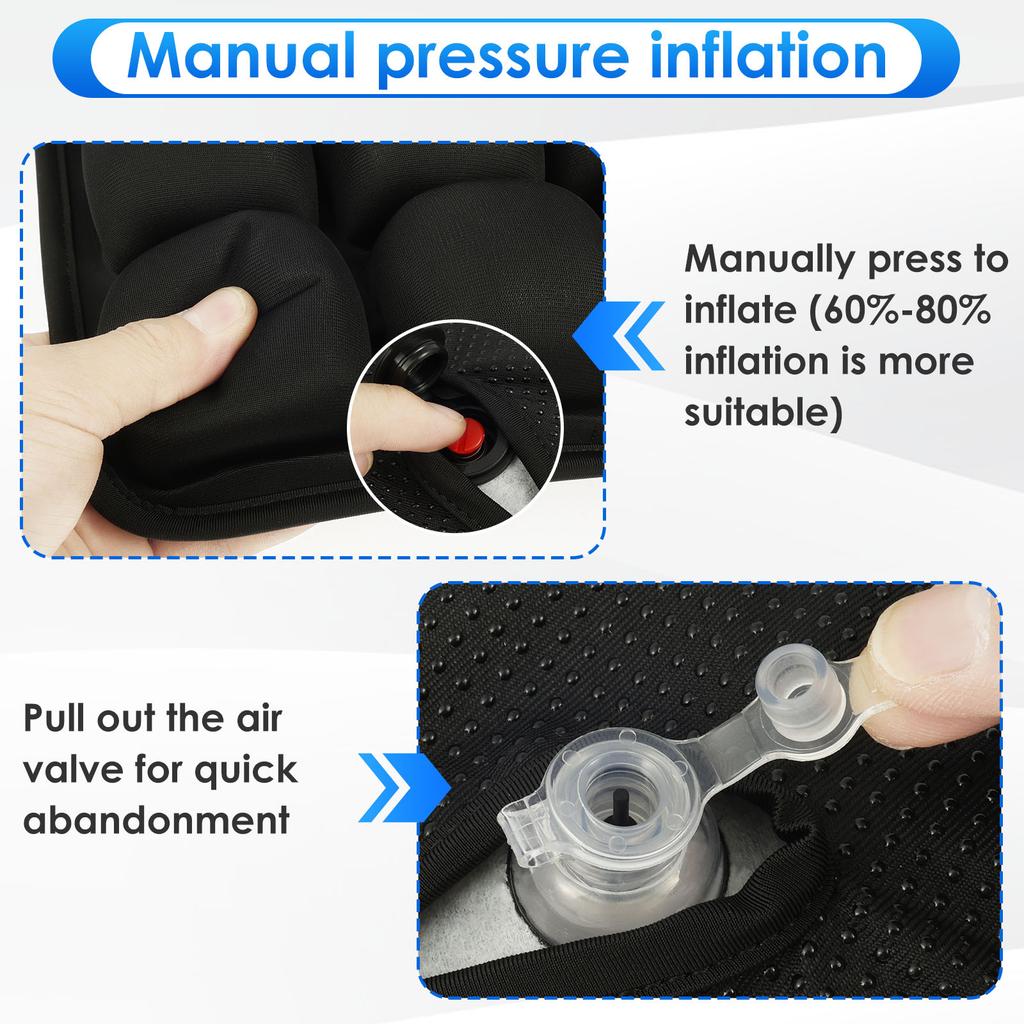 Manual pressure inflation

Manually press to inflate (60%-80% inflation is more suitable)

Pull out the air valve for quick abandonment