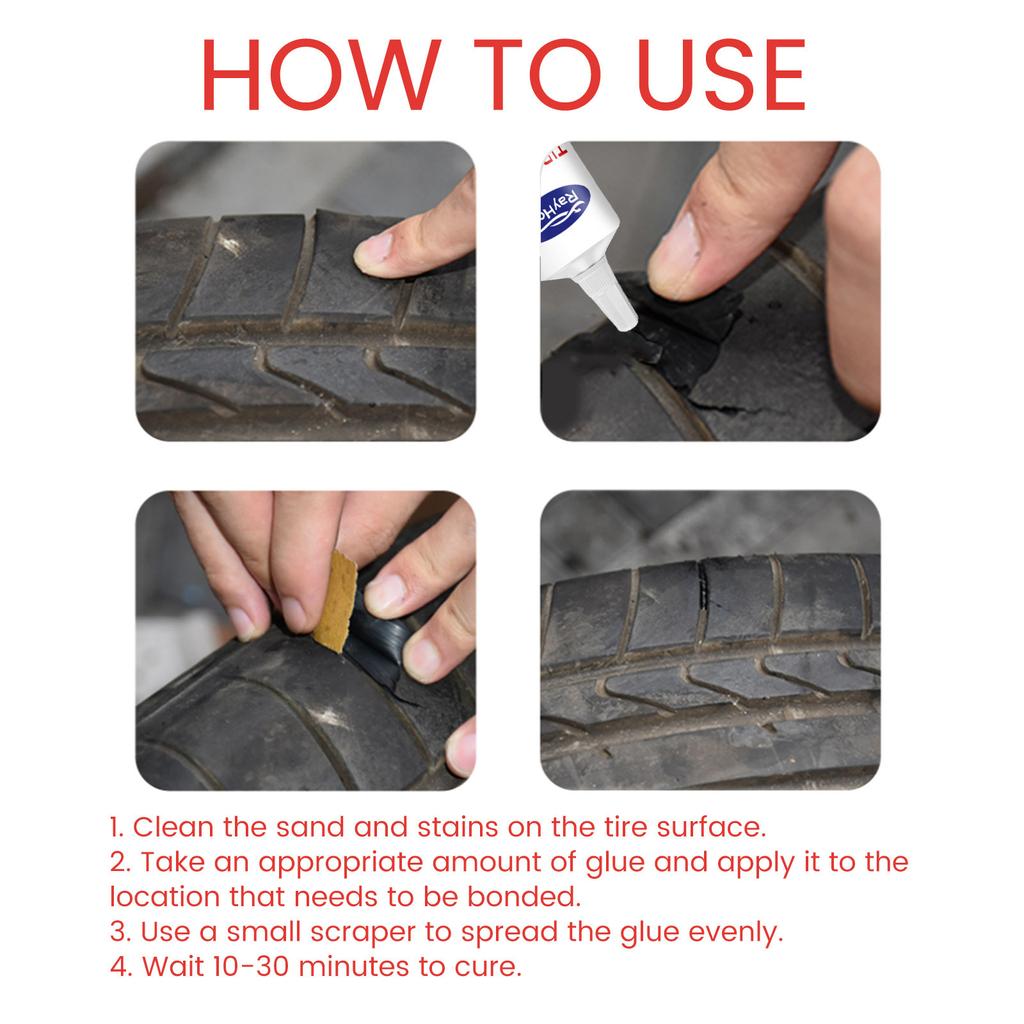 HOW TO USE

RayHo

1. Clean the sand and stains on the tire surface.
2. Take an appropriate amount of glue and apply it to the location that needs to be bonded.
3. Use a small scraper to spread the glue evenly.
4. Wait 10-30 minutes to cure.